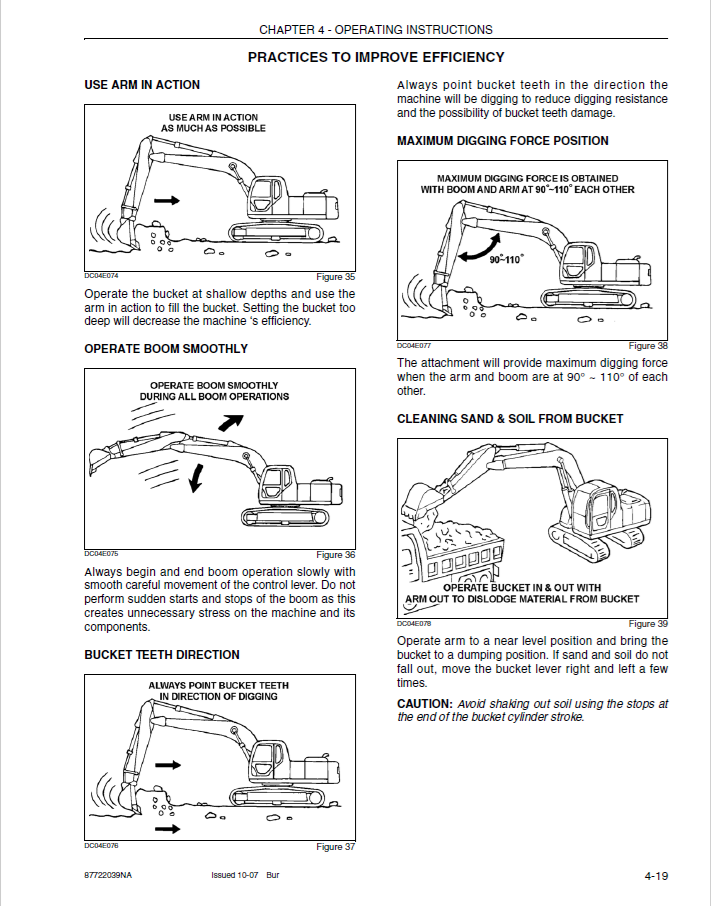 CHAPTER 4 - OPERATING INSTRUCTIONS

PRACTICES TO IMPROVE EFFICIENCY

USE ARM IN ACTION

USE ARM IN ACTION AS MUCH AS POSSIBLE

DC04E074

Figure 35

Operate the bucket at shallow depths and use the arm in action to fill the bucket. Setting the bucket too deep will decrease the machine 's efficiency.

OPERATE BOOM SMOOTHLY

OPERATE BOOM SMOOTHLY DURING ALL BOOM OPERATIONS

DC04E075

Figure 36

Always begin and end boom operation slowly with smooth careful movement of the control lever. Do not perform sudden starts and stops of the boom as this creates unnecessary stress on the machine and its components.

BUCKET TEETH DIRECTION

ALWAYS POINT BUCKET TEETH IN DIRECTION OF DIGGING

DC04E076

Figure 37

Always point bucket teeth in the direction the machine will be digging to reduce digging resistance and the possibility of bucket teeth damage.

MAXIMUM DIGGING FORCE POSITION

MAXIMUM DIGGING FORCE IS OBTAINED WITH BOOM AND ARM AT 90°~110° EACH OTHER

90°~110°

DC04E077

Figure 38

The attachment will provide maximum digging force when the arm and boom are at 90° ~ 110° of each other.

CLEANING SAND & SOIL FROM BUCKET

OPERATE BUCKET IN & OUT WITH ARM OUT TO DISLODGE MATERIAL FROM BUCKET

DC04E078

Figure 39

Operate arm to a near level position and bring the bucket to a dumping position. If sand and soil do not fall out, move the bucket lever right and left a few times.

CAUTION: Avoid shaking out soil using the stops at the end of the bucket cylinder stroke.

87722039NA

Issued 10-07 Bur

4-19