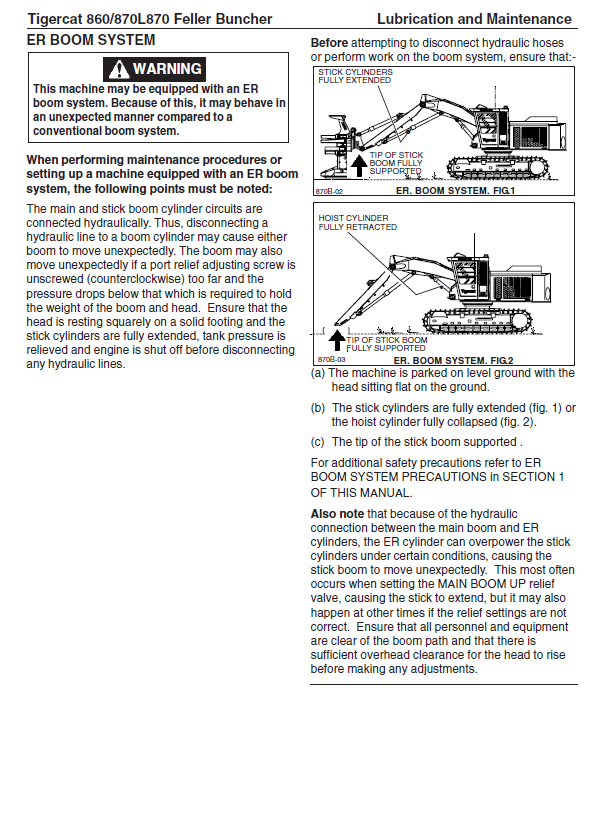 Tigercat 860/870L870 Feller Buncher

Lubrication and Maintenance

ER BOOM SYSTEM

WARNING

This machine may be equipped with an ER boom system. Because of this, it may behave in an unexpected manner compared to a conventional boom system.

When performing maintenance procedures or setting up a machine equipped with an ER boom system, the following points must be noted:

The main and stick boom cylinder circuits are connected hydraulically. Thus, disconnecting a hydraulic line to a boom cylinder may cause either boom to move unexpectedly. The boom may also move unexpectedly if a port relief adjusting screw is unscrewed (counterclockwise) too far and the pressure drops below that which is required to hold the weight of the boom and head. Ensure that the head is resting squarely on a solid footing and the stick cylinders are fully extended, tank pressure is relieved and engine is shut off before disconnecting any hydraulic lines.

Before attempting to disconnect hydraulic hoses or perform work on the boom system, ensure that:-

STICK CYLINDERS FULLY EXTENDED

TIP OF STICK BOOM FULLY SUPPORTED

870B-02

ER. BOOM SYSTEM. FIG.1

HOIST CYLINDER FULLY RETRACTED

TIP OF STICK BOOM FULLY SUPPORTED

870B-03

ER. BOOM SYSTEM. FIG.2

(a) The machine is parked on level ground with the head sitting flat on the ground.

(b) The stick cylinders are fully extended (fig. 1) or the hoist cylinder fully collapsed (fig. 2).

(c) The tip of the stick boom supported .

For additional safety precautions refer to ER BOOM SYSTEM PRECAUTIONS in SECTION 1 OF THIS MANUAL.

Also note that because of the hydraulic connection between the main boom and ER cylinders, the ER cylinder can overpower the stick cylinders under certain conditions, causing the stick boom to move unexpectedly. This most often occurs when setting the MAIN BOOM UP relief valve, causing the stick to extend, but it may also happen at other times if the relief settings are not correct. Ensure that all personnel and equipment are clear of the boom path and that there is sufficient overhead clearance for the head to rise before making any adjustments.