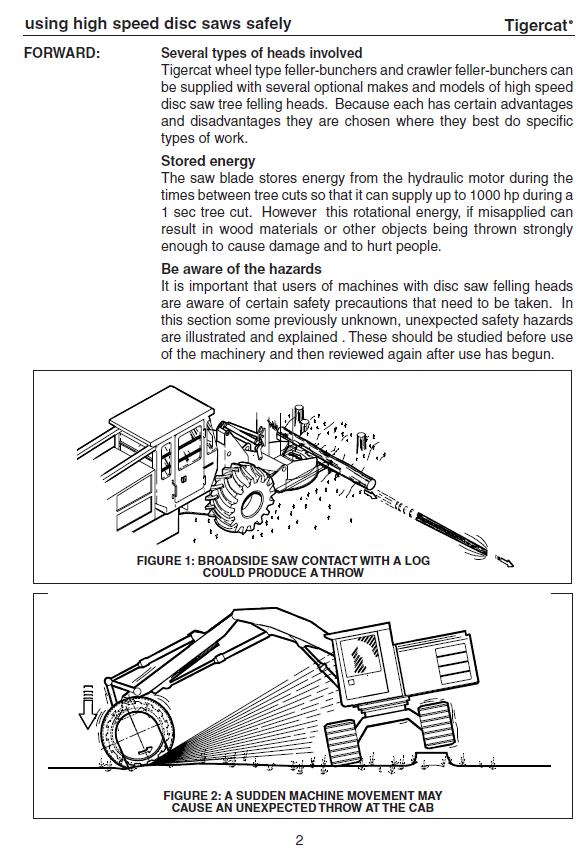 using high speed disc saws safely

Tigercat®

FORWARD:

Several types of heads involved
Tigercat wheel type feller-bunchers and crawler feller-bunchers can be supplied with several optional makes and models of high speed disc saw tree felling heads. Because each has certain advantages and disadvantages they are chosen where they best do specific types of work.

Stored energy
The saw blade stores energy from the hydraulic motor during the times between tree cuts so that it can supply up to 1000 hp during a 1 sec tree cut. However this rotational energy, if misapplied can result in wood materials or other objects being thrown strongly enough to cause damage and to hurt people.

Be aware of the hazards
It is important that users of machines with disc saw felling heads are aware of certain safety precautions that need to be taken. In this section some previously unknown, unexpected safety hazards are illustrated and explained . These should be studied before use of the machinery and then reviewed again after use has begun.

FIGURE 1: BROADSIDE SAW CONTACT WITH A LOG COULD PRODUCE A THROW

FIGURE 2: A SUDDEN MACHINE MOVEMENT MAY CAUSE AN UNEXPECTED THROW AT THE CAB

2