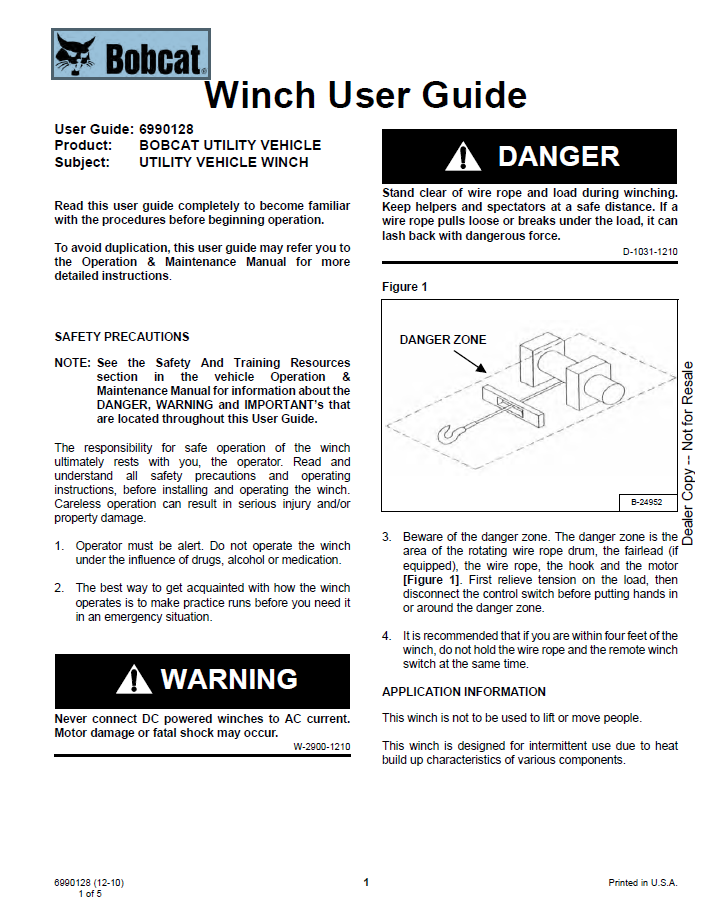 Bobcat

Winch User Guide

User Guide: 6990128
Product: BOBCAT UTILITY VEHICLE
Subject: UTILITY VEHICLE WINCH

Read this user guide completely to become familiar with the procedures before beginning operation.

To avoid duplication, this user guide may refer you to the Operation & Maintenance Manual for more detailed instructions.

SAFETY PRECAUTIONS

NOTE: See the Safety And Training Resources section in the vehicle Operation & Maintenance Manual for information about the DANGER, WARNING and IMPORTANT's that are located throughout this User Guide.

The responsibility for safe operation of the winch ultimately rests with you, the operator. Read and understand all safety precautions and operating instructions, before installing and operating the winch. Careless operation can result in serious injury and/or property damage.

1. Operator must be alert. Do not operate the winch under the influence of drugs, alcohol or medication.

2. The best way to get acquainted with how the winch operates is to make practice runs before you need it in an emergency situation.

WARNING

Never connect DC powered winches to AC current. Motor damage or fatal shock may occur.

W-2900-1210

DANGER

Stand clear of wire rope and load during winching. Keep helpers and spectators at a safe distance. If a wire rope pulls loose or breaks under the load, it can lash back with dangerous force.

D-1031-1210

Figure 1

DANGER ZONE

B-24952

3. Beware of the danger zone. The danger zone is the area of the rotating wire rope drum, the fairlead (if equipped), the wire rope, the hook and the motor [Figure 1]. First relieve tension on the load, then disconnect the control switch before putting hands in or around the danger zone.

4. It is recommended that if you are within four feet of the winch, do not hold the wire rope and the remote winch switch at the same time.

APPLICATION INFORMATION

This winch is not to be used to lift or move people.

This winch is designed for intermittent use due to heat build up characteristics of various components.

Dealer Copy -- Not for Resale

6990128 (12-10)
1 of 5

1

Printed in U.S.A.