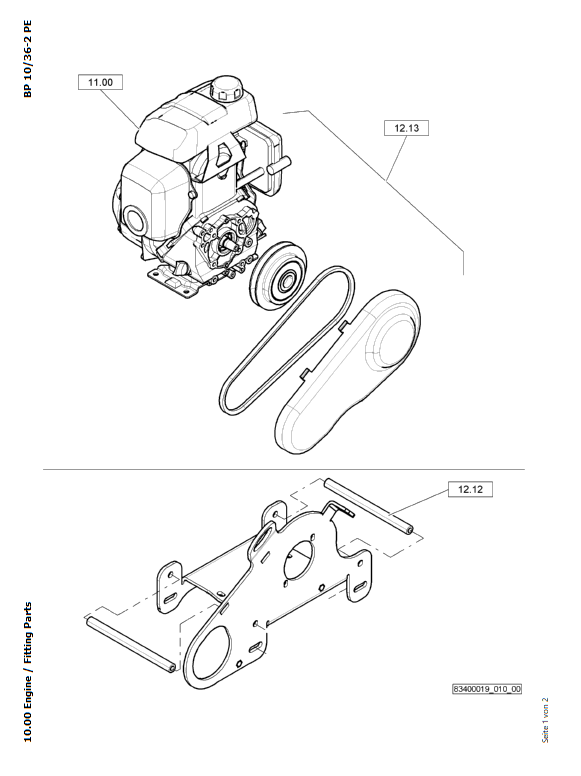 BP 10/36-2 PE

11.00

12.13

12.12

83400019_010_00

10.00 Engine / Fitting Parts

Seite 1 von 2