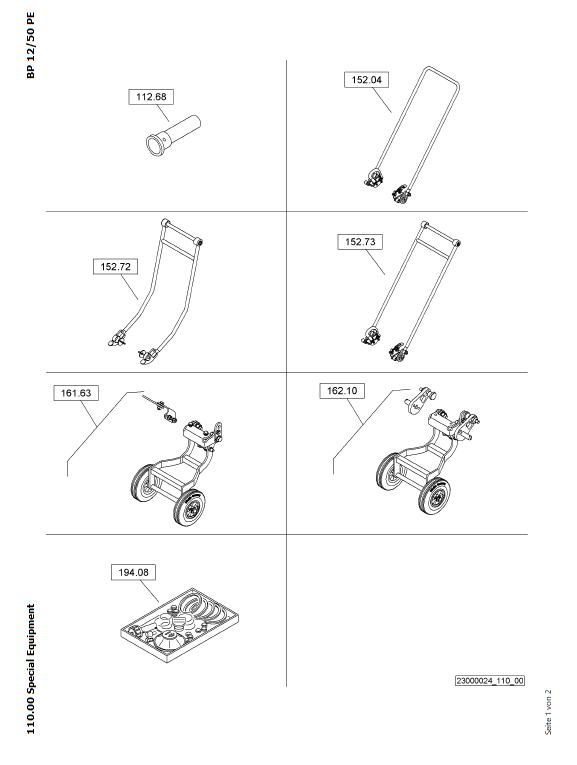 BP 12/50 PE

112.68

152.04

152.72

152.73

161.63

162.10

194.08

23000024_110_00

110.00 Special Equipment

Seite 1 von 2