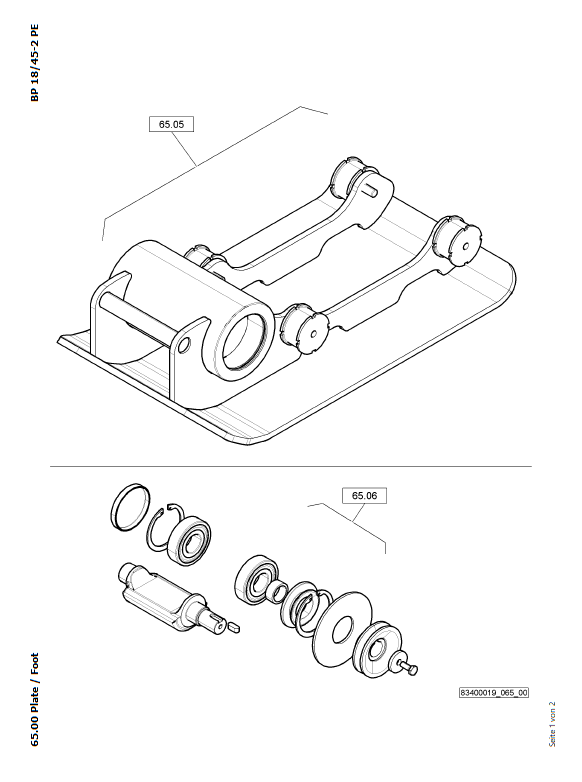 BP 18/45-2 PE

65.05

65.06

83400019_065_00

65.00 Plate / Foot

Seite 1 von 2