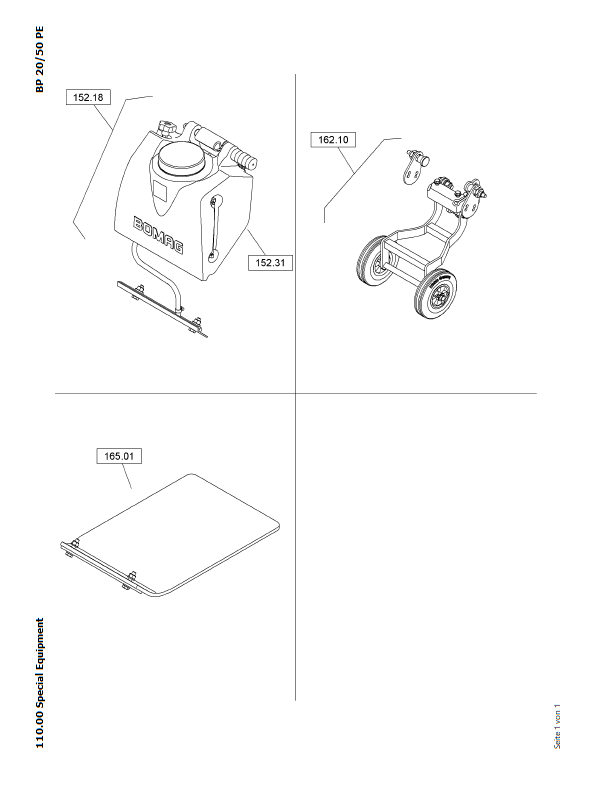 BP 20/50 PE

152.18

BOMAG

152.31

162.10

165.01

110.00 Special Equipment

Seite 1 von 1