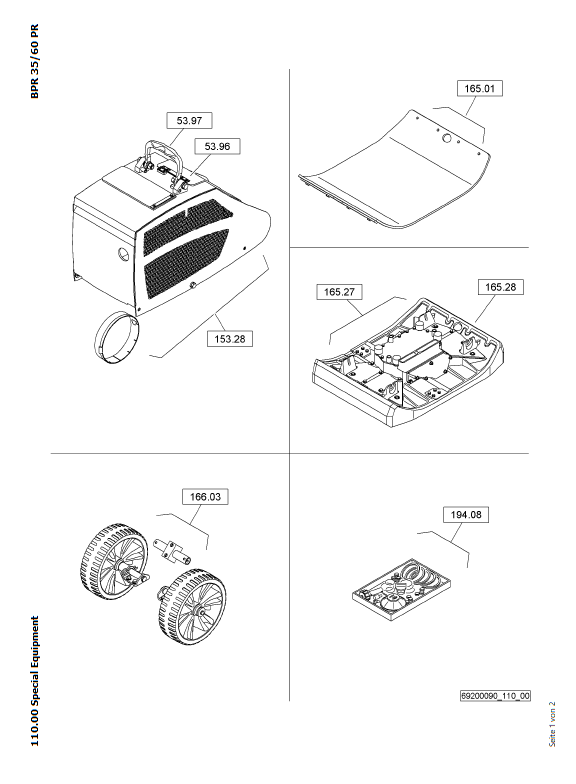 BPR 35/60 PR

53.97

53.96

153.28

165.01

165.27

165.28

166.03

194.08

69200090_110_00

110.00 Special Equipment

Seite 1 von 2