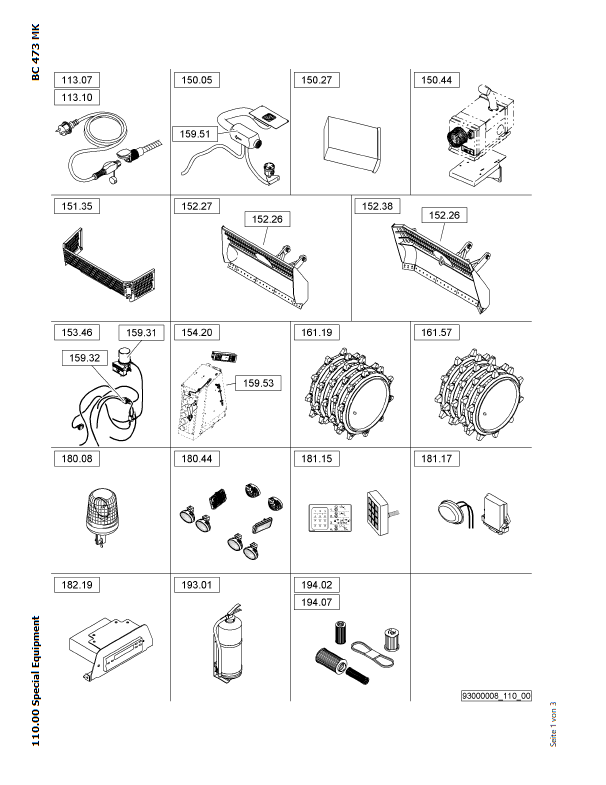 BC 473 MK

113.07
113.10

150.05
159.51

150.27

150.44

151.35

152.27
152.26

152.38
152.26

153.46
159.31
159.32

154.20
159.53

161.19

161.57

180.08

180.44

181.15

181.17

182.19

193.01

194.02
194.07

93000008_110_00

110.00 Special Equipment

Seite 1 von 3