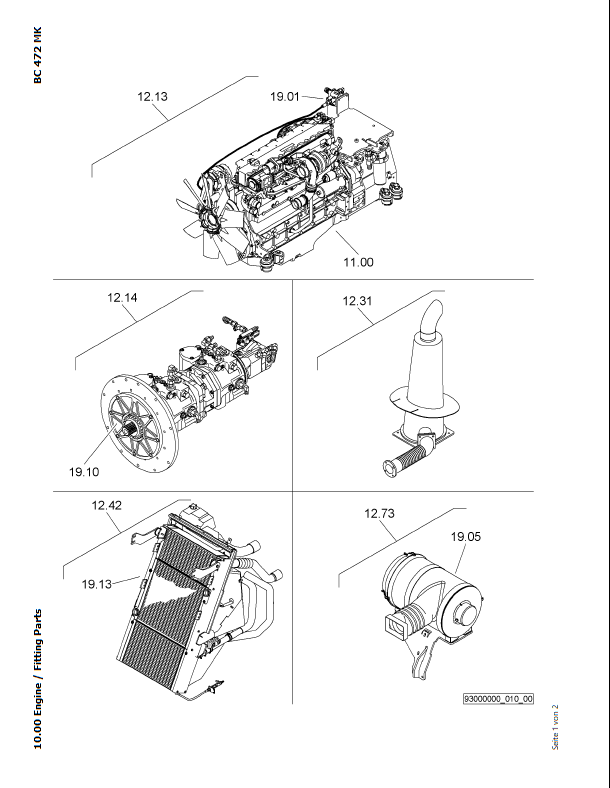 BC 472 MK

12.13
19.01
11.00

12.14
19.10

12.31

12.42
19.13

12.73
19.05

93000000_010_00

10.00 Engine / Fitting Parts

Seite 1 von 2