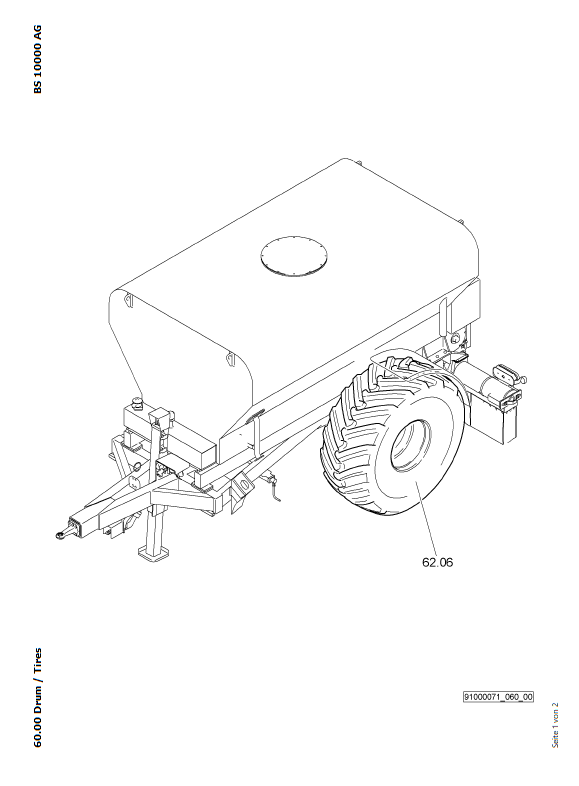 BS 10000 AG

62.06

60.00 Drum / Tires

91000071_060_00

Seite 1 von 2