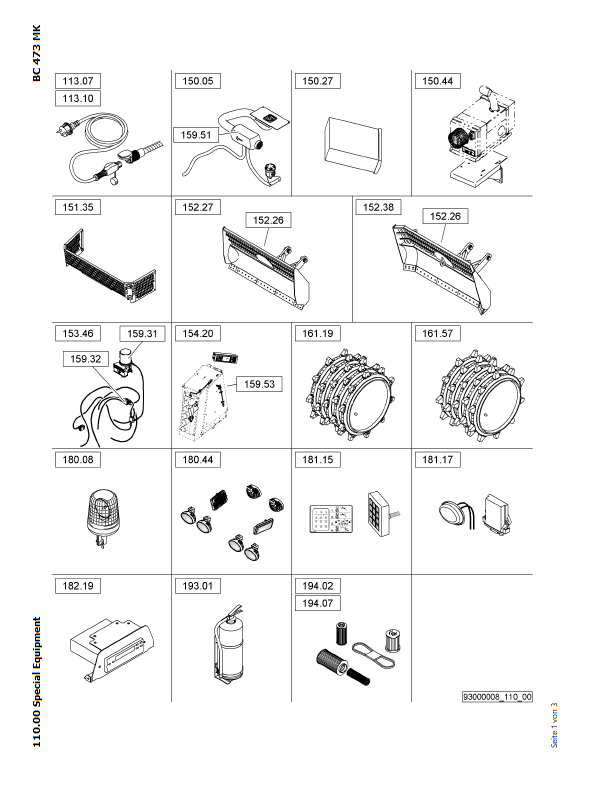 BC 473 MK

113.07
113.10

150.05
159.51

150.27

150.44

151.35

152.27
152.26

152.38
152.26

153.46
159.31
159.32

154.20
159.53

161.19

161.57

180.08

180.44

181.15

181.17

182.19

193.01

194.02
194.07

93000008_110_00

110.00 Special Equipment

Seite 1 von 3