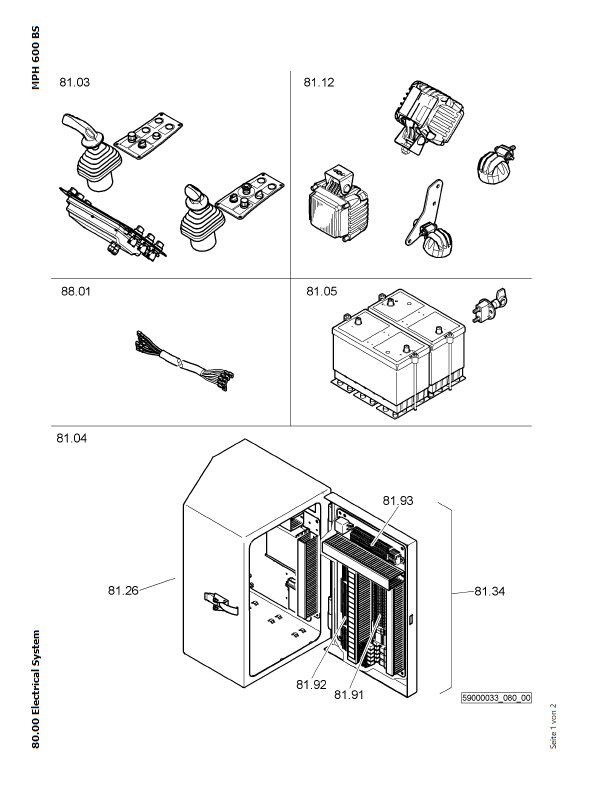 MPH 600 BS

81.03

81.12

88.01

81.05

81.04

81.93

81.26

81.34

81.92

81.91

59000033_080_00

80.00 Electrical System

Seite 1 von 2