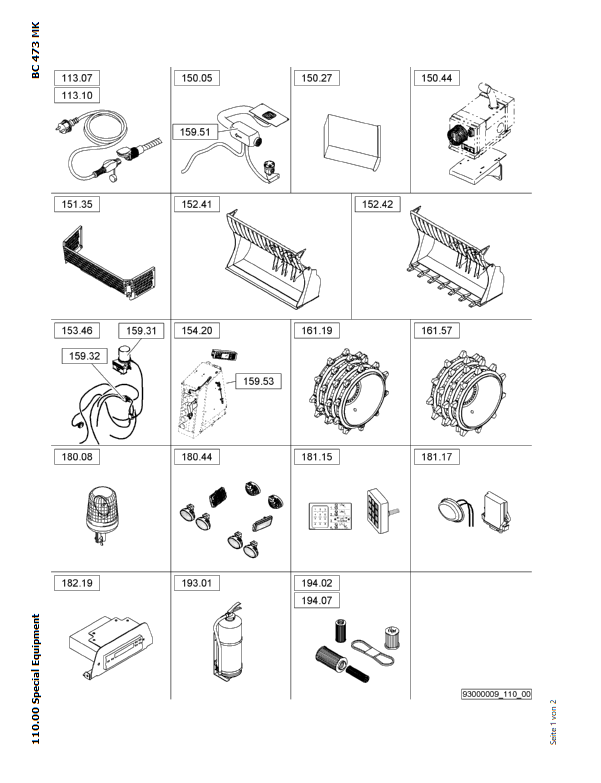 BC 473 MK

113.07
113.10

150.05
159.51

150.27

150.44

151.35

152.41

152.42

153.46
159.31
159.32

154.20
159.53

161.19

161.57

180.08

180.44

181.15

181.17

182.19

193.01

194.02
194.07

93000009_110_00

110.00 Special Equipment

Seite 1 von 2