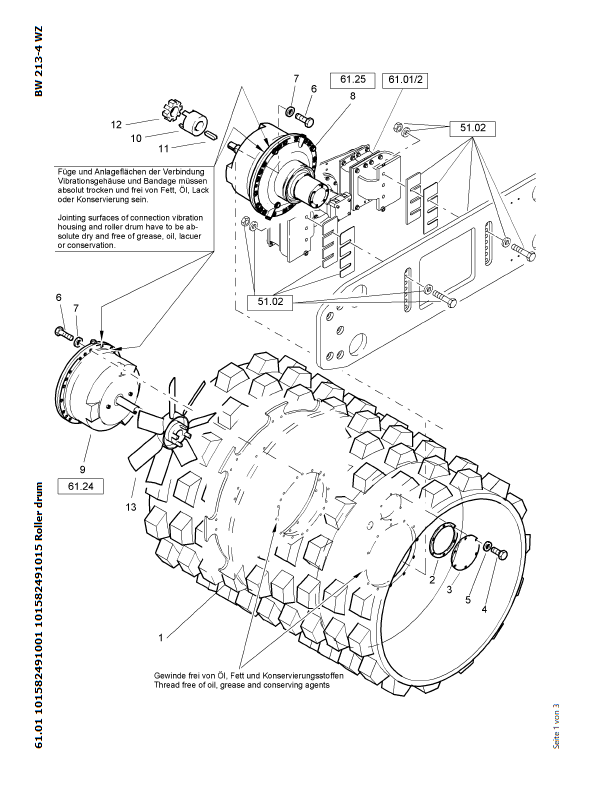 BW 213-4 WZ

7
6
61.25
61.01/2
8
12
10
11
51.02

Füge und Anlageflächen der Verbindung Vibrationsgehäuse und Bandage müssen absolut trocken und frei von Fett, Öl, Lack oder Konservierung sein.

Jointing surfaces of connection vibration housing and roller drum have to be absolute dry and free of grease, oil, lacuer or conservation.

51.02

6
7

9
61.24
13

2
3
5
4
1

Gewinde frei von Öl, Fett und Konservierungsstoffen
Thread free of oil, grease and conserving agents

61.01 101582491001 101582491015 Roller drum

Seite 1 von 3