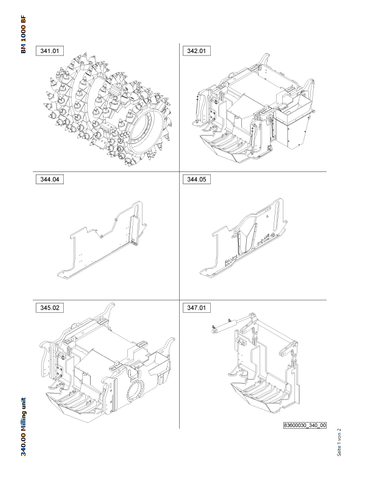 BM 1000 BF

341.01

342.01

344.04

344.05

345.02

347.01

83600030_340_00

340.00 Milling unit

Seite 1 von 2