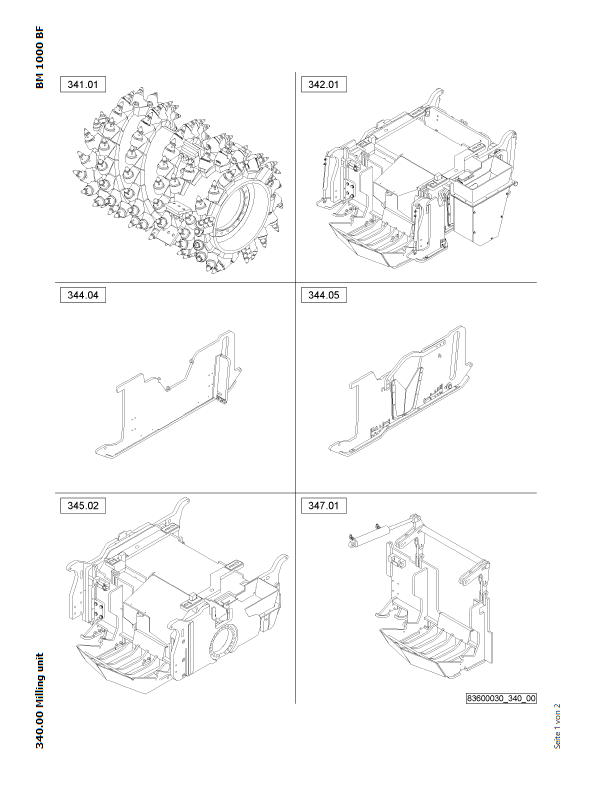 BM 1000 BF

341.01

342.01

344.04

344.05

345.02

347.01

83600030_340_00

340.00 Milling unit

Seite 1 von 2