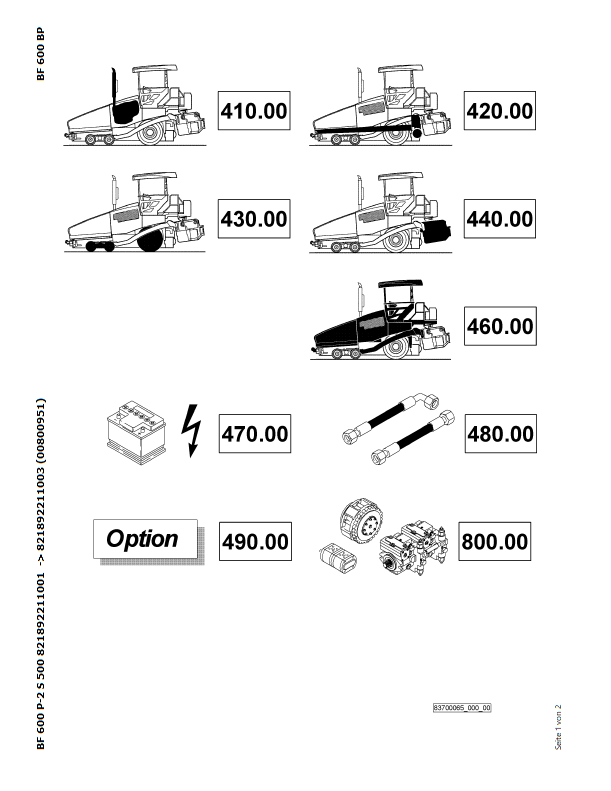 BF 600 BP

410.00

420.00

430.00

440.00

460.00

BF 600 P-2 S 500 821892211001 -> 821892211003 (00800951)

470.00

480.00

Option

490.00

800.00

83700065_000_00

Seite 1 von 2