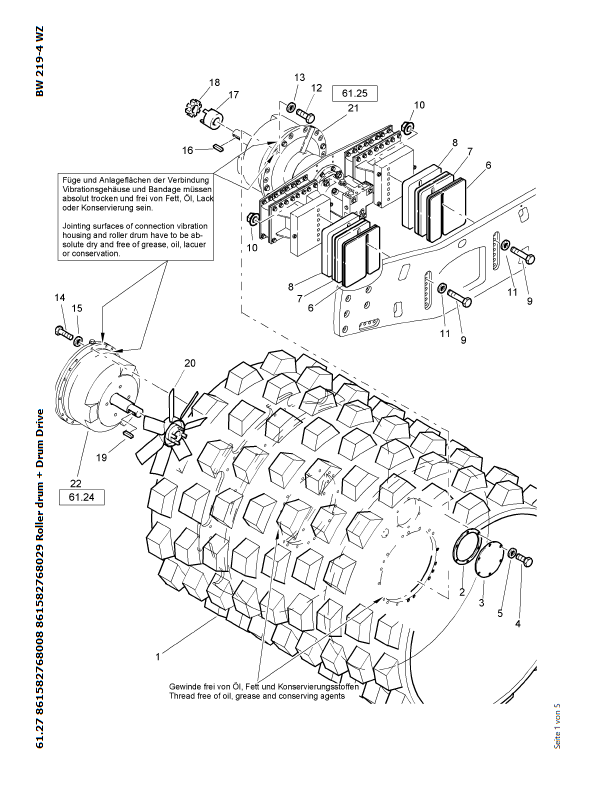 BW 219-4 WZ

61.27 861582768008 861582768029 Roller drum + Drum Drive

18
17
16
13
12
61.25
21
10
8
7
6

Füge und Anlageflächen der Verbindung Vibrationsgehäuse und Bandage müssen absolut trocken und frei von Fett, Öl, Lack oder Konservierung sein.

Jointing surfaces of connection vibration housing and roller drum have to be absolute dry and free of grease, oil, lacuer or conservation.

10
8
7
6
11
9
11
9
14
15
20
19
22
61.24
2
3
5
4
1

Gewinde frei von Öl, Fett und Konservierungsstoffen
Thread free of oil, grease and conserving agents

Seite 1 von 5