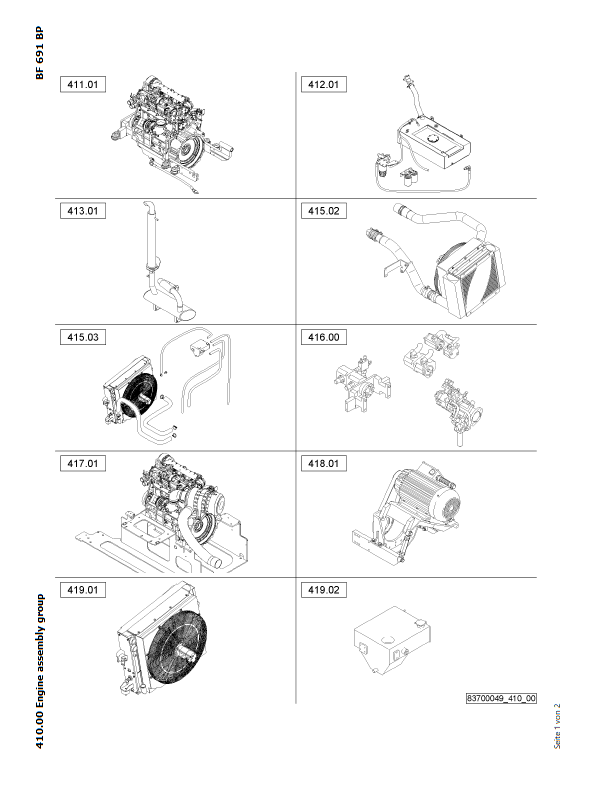 BF 691 BP

411.01

412.01

413.01

415.02

415.03

416.00

417.01

418.01

419.01

419.02

83700049_410_00

410.00 Engine assembly group

Seite 1 von 2