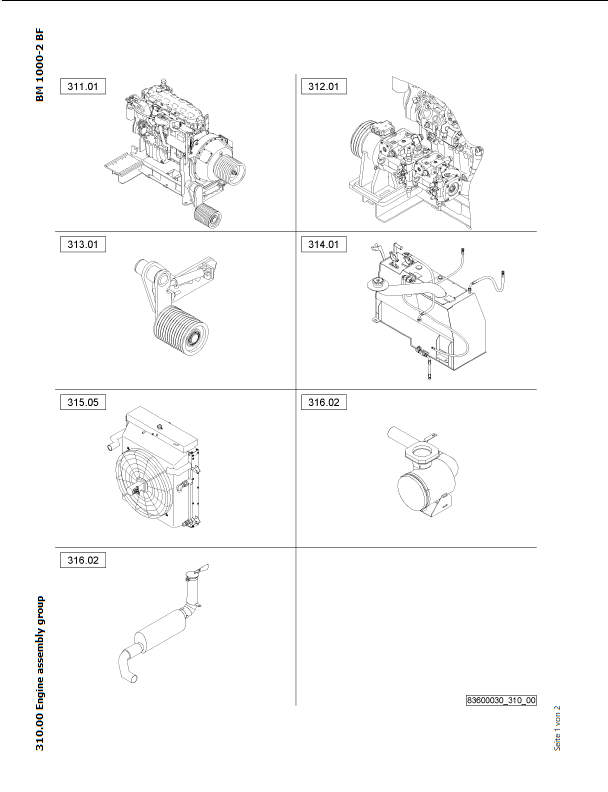 BM 1000-2 BF

311.01

312.01

313.01

314.01

315.05

316.02

316.02

83600030_310_00

310.00 Engine assembly group

Seite 1 von 2