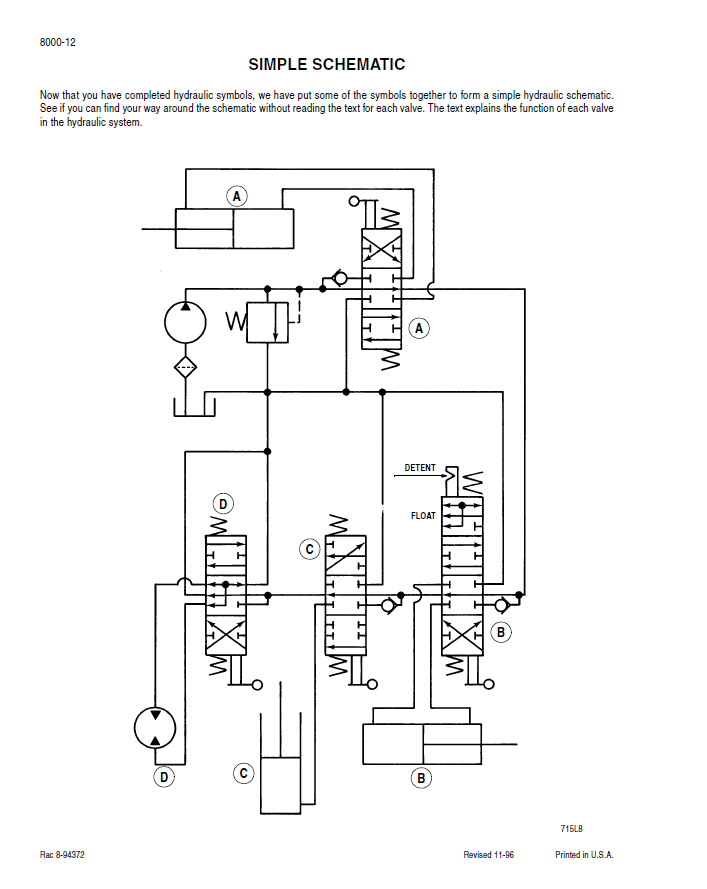 8000-12

SIMPLE SCHEMATIC

Now that you have completed hydraulic symbols, we have put some of the symbols together to form a simple hydraulic schematic. See if you can find your way around the schematic without reading the text for each valve. The text explains the function of each valve in the hydraulic system.

A

A

DETENT

FLOAT

D

C

B

D

C

B

715L8

Rac 8-94372

Revised 11-96

Printed in U.S.A.