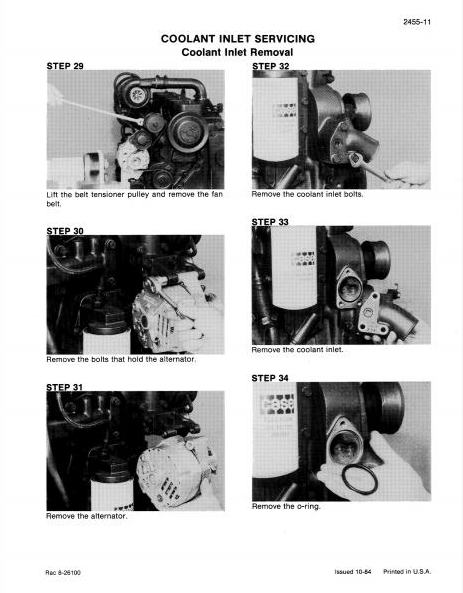 2455-11

COOLANT INLET SERVICING
Coolant Inlet Removal

STEP 29

Lift the belt tensioner pulley and remove the fan belt.

STEP 30

Remove the bolts that hold the alternator.

STEP 31

Remove the alternator.

STEP 32

Remove the coolant inlet bolts.

STEP 33

Remove the coolant inlet.

STEP 34

Remove the o-ring.

Rac 8-26100

Issued 10-84 Printed in U.S.A.