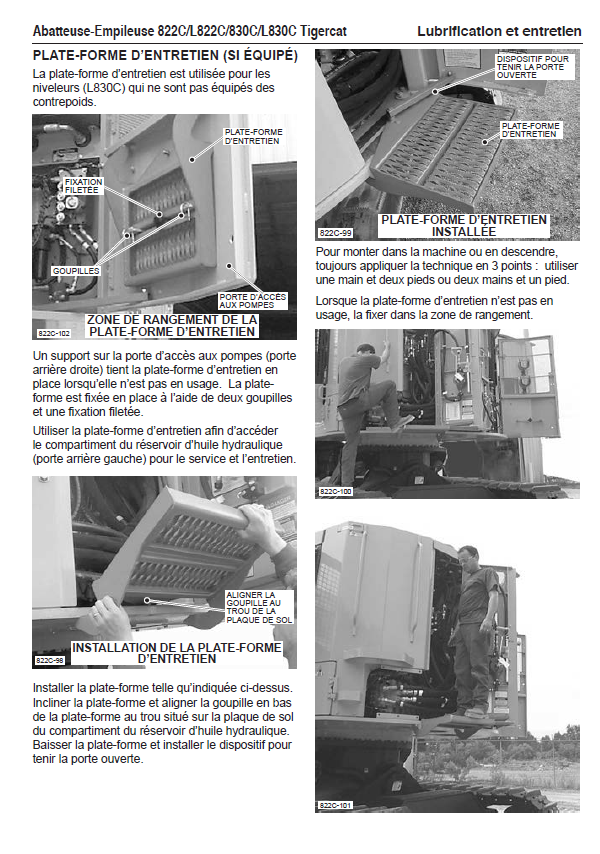 Abatteuse-Empileuse 822C/L822C/830C/L830C Tigercat

Lubrification et entretien

PLATE-FORME D'ENTRETIEN (SI ÉQUIPÉ)

La plate-forme d'entretien est utilisée pour les niveleurs (L830C) qui ne sont pas équipés des contrepoids.

PLATE-FORME D'ENTRETIEN

FIXATION FILETÉE

GOUPILLES

PORTE D'ACCÈS AUX POMPES

822C-102

ZONE DE RANGEMENT DE LA PLATE-FORME D'ENTRETIEN

Un support sur la porte d'accès aux pompes (porte arrière droite) tient la plate-forme d'entretien en place lorsqu'elle n'est pas en usage. La plate-forme est fixée en place à l'aide de deux goupilles et une fixation filetée.

Utiliser la plate-forme d'entretien afin d'accéder le compartiment du réservoir d'huile hydraulique (porte arrière gauche) pour le service et l'entretien.

ALIGNER LA GOUPILLE AU TROU DE LA PLAQUE DE SOL

822C-98

INSTALLATION DE LA PLATE-FORME D'ENTRETIEN

Installer la plate-forme telle qu'indiquée ci-dessus. Incliner la plate-forme et aligner la goupille en bas de la plate-forme au trou situé sur la plaque de sol du compartiment du réservoir d'huile hydraulique. Baisser la plate-forme et installer le dispositif pour tenir la porte ouverte.

DISPOSITIF POUR TENIR LA PORTE OUVERTE

PLATE-FORME D'ENTRETIEN

822C-99

PLATE-FORME D'ENTRETIEN INSTALLÉE

Pour monter dans la machine ou en descendre, toujours appliquer la technique en 3 points : utiliser une main et deux pieds ou deux mains et un pied.

Lorsque la plate-forme d'entretien n'est pas en usage, la fixer dans la zone de rangement.

822C-100

822C-101