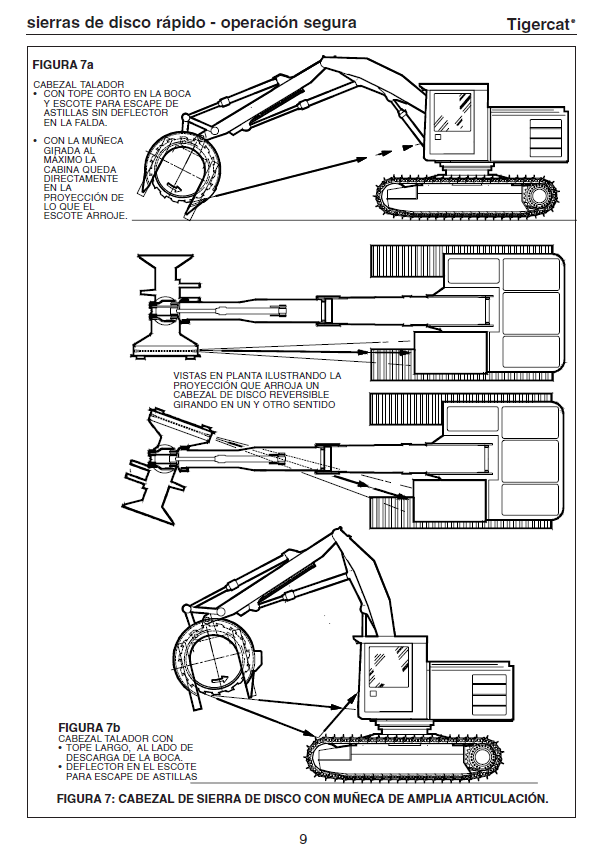 sierras de disco rápido - operación segura

Tigercat®

FIGURA 7a

CABEZAL TALADOR
• CON TOPE CORTO EN LA BOCA Y ESCOTE PARA ESCAPE DE ASTILLAS SIN DEFLECTOR EN LA FALDA.
• CON LA MUÑECA GIRADA AL MÁXIMO LA CABINA QUEDA DIRECTAMENTE EN LA PROYECCIÓN DE LO QUE EL ESCOTE ARROJE.

VISTAS EN PLANTA ILUSTRANDO LA PROYECCIÓN QUE ARROJA UN CABEZAL DE DISCO REVERSIBLE GIRANDO EN UN Y OTRO SENTIDO

FIGURA 7b

CABEZAL TALADOR CON
• TOPE LARGO, AL LADO DE DESCARGA DE LA BOCA.
• DEFLECTOR EN EL ESCOTE PARA ESCAPE DE ASTILLAS

FIGURA 7: CABEZAL DE SIERRA DE DISCO CON MUÑECA DE AMPLIA ARTICULACIÓN.

9