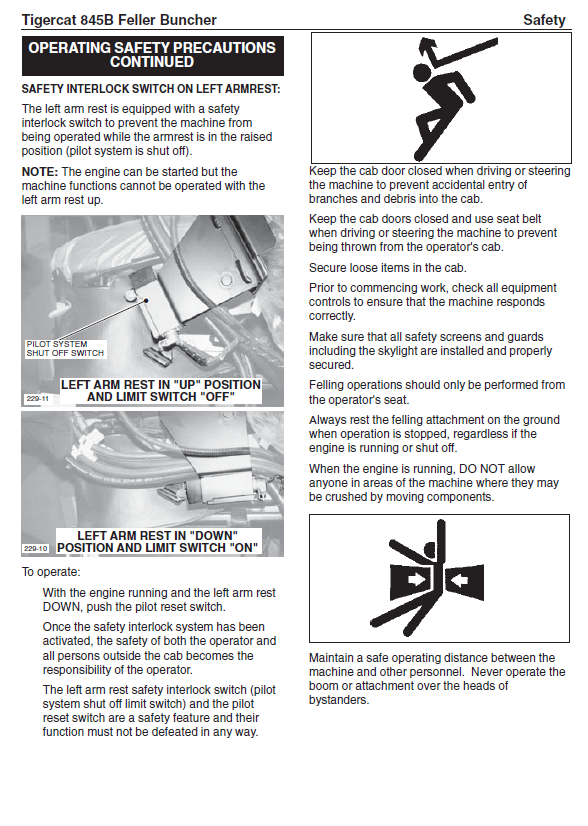 Tigercat 845B Feller Buncher

Safety

OPERATING SAFETY PRECAUTIONS CONTINUED

SAFETY INTERLOCK SWITCH ON LEFT ARMREST:

The left arm rest is equipped with a safety interlock switch to prevent the machine from being operated while the armrest is in the raised position (pilot system is shut off).

NOTE: The engine can be started but the machine functions cannot be operated with the left arm rest up.

PILOT SYSTEM SHUT OFF SWITCH

LEFT ARM REST IN "UP" POSITION AND LIMIT SWITCH "OFF"

229-11

LEFT ARM REST IN "DOWN" POSITION AND LIMIT SWITCH "ON"

229-10

To operate:

With the engine running and the left arm rest DOWN, push the pilot reset switch.

Once the safety interlock system has been activated, the safety of both the operator and all persons outside the cab becomes the responsibility of the operator.

The left arm rest safety interlock switch (pilot system shut off limit switch) and the pilot reset switch are a safety feature and their function must not be defeated in any way.

Keep the cab door closed when driving or steering the machine to prevent accidental entry of branches and debris into the cab.

Keep the cab doors closed and use seat belt when driving or steering the machine to prevent being thrown from the operator's cab.

Secure loose items in the cab.

Prior to commencing work, check all equipment controls to ensure that the machine responds correctly.

Make sure that all safety screens and guards including the skylight are installed and properly secured.

Felling operations should only be performed from the operator's seat.

Always rest the felling attachment on the ground when operation is stopped, regardless if the engine is running or shut off.

When the engine is running, DO NOT allow anyone in areas of the machine where they may be crushed by moving components.

Maintain a safe operating distance between the machine and other personnel. Never operate the boom or attachment over the heads of bystanders.