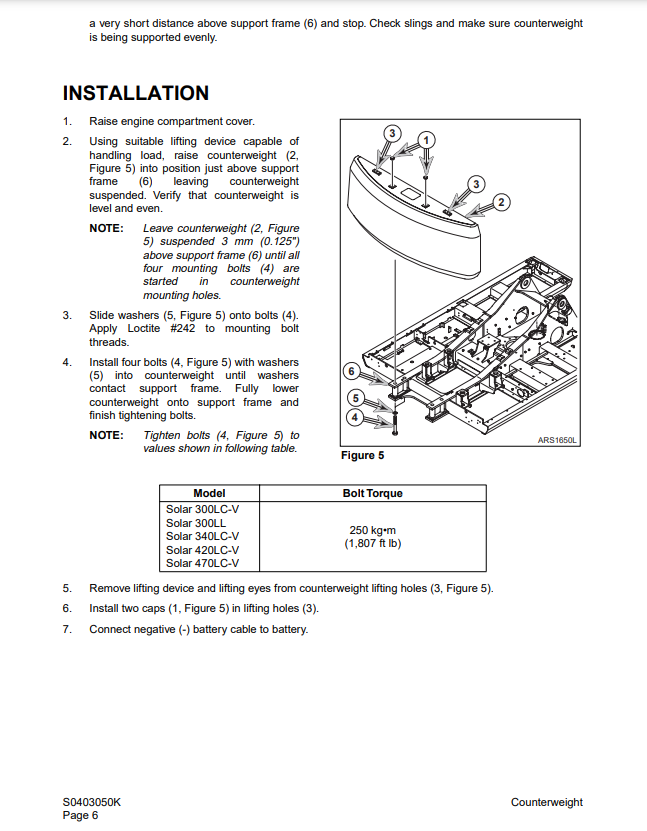 a very short distance above support frame (6) and stop. Check slings and make sure counterweight is being supported evenly.

INSTALLATION

1. Raise engine compartment cover.

2. Using suitable lifting device capable of handling load, raise counterweight (2, Figure 5) into position just above support frame (6) leaving counterweight suspended. Verify that counterweight is level and even.

NOTE: Leave counterweight (2, Figure 5) suspended 3 mm (0.125") above support frame (6) until all four mounting bolts (4) are started in counterweight mounting holes.

3. Slide washers (5, Figure 5) onto bolts (4). Apply Loctite #242 to mounting bolt threads.

4. Install four bolts (4, Figure 5) with washers (5) into counterweight until washers contact support frame. Fully lower counterweight onto support frame and finish tightening bolts.

NOTE: Tighten bolts (4, Figure 5) to values shown in following table.

3
1
3
2
6
5
4
ARS1650L

Figure 5

| Model | Bolt Torque |
|---|---|
| Solar 300LC-V<br>Solar 300LL<br>Solar 340LC-V<br>Solar 420LC-V<br>Solar 470LC-V | 250 kg•m<br>(1,807 ft lb) |

5. Remove lifting device and lifting eyes from counterweight lifting holes (3, Figure 5).

6. Install two caps (1, Figure 5) in lifting holes (3).

7. Connect negative (-) battery cable to battery.

S0403050K
Page 6
Counterweight