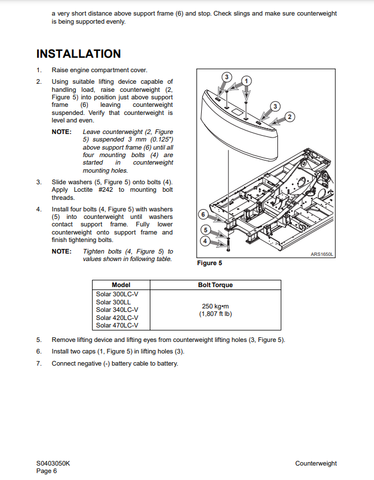 a very short distance above support frame (6) and stop. Check slings and make sure counterweight is being supported evenly.

INSTALLATION

1. Raise engine compartment cover.

2. Using suitable lifting device capable of handling load, raise counterweight (2, Figure 5) into position just above support frame (6) leaving counterweight suspended. Verify that counterweight is level and even.

NOTE: Leave counterweight (2, Figure 5) suspended 3 mm (0.125") above support frame (6) until all four mounting bolts (4) are started in counterweight mounting holes.

3. Slide washers (5, Figure 5) onto bolts (4). Apply Loctite #242 to mounting bolt threads.

4. Install four bolts (4, Figure 5) with washers (5) into counterweight until washers contact support frame. Fully lower counterweight onto support frame and finish tightening bolts.

NOTE: Tighten bolts (4, Figure 5) to values shown in following table.

3
1
3
2
6
5
4
ARS1650L

Figure 5

| Model | Bolt Torque |
|---|---|
| Solar 300LC-V<br>Solar 300LL<br>Solar 340LC-V<br>Solar 420LC-V<br>Solar 470LC-V | 250 kg•m<br>(1,807 ft lb) |

5. Remove lifting device and lifting eyes from counterweight lifting holes (3, Figure 5).

6. Install two caps (1, Figure 5) in lifting holes (3).

7. Connect negative (-) battery cable to battery.

S0403050K
Page 6

Counterweight