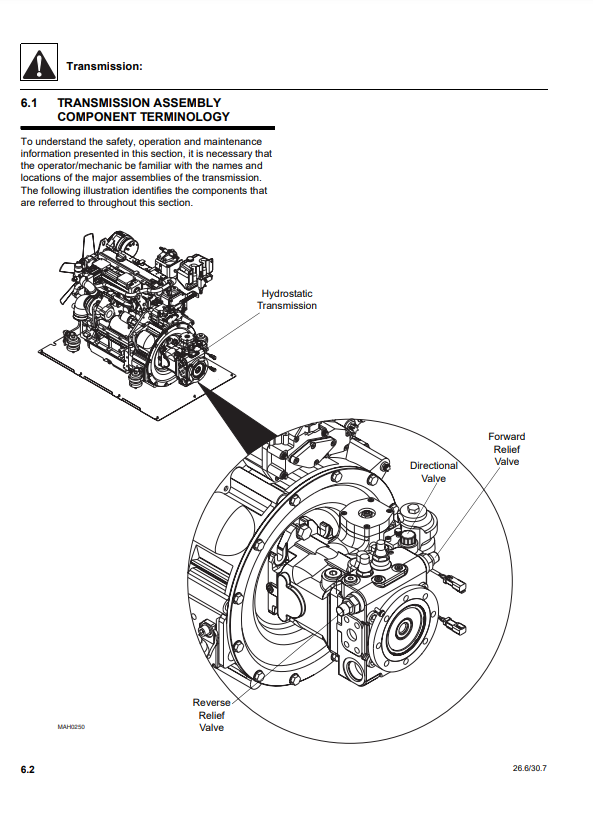 Transmission:

6.1 TRANSMISSION ASSEMBLY COMPONENT TERMINOLOGY

To understand the safety, operation and maintenance information presented in this section, it is necessary that the operator/mechanic be familiar with the names and locations of the major assemblies of the transmission. The following illustration identifies the components that are referred to throughout this section.

Hydrostatic Transmission

Forward Relief Valve

Directional Valve

Reverse Relief Valve

MAH0250

6.2

26.6/30.7