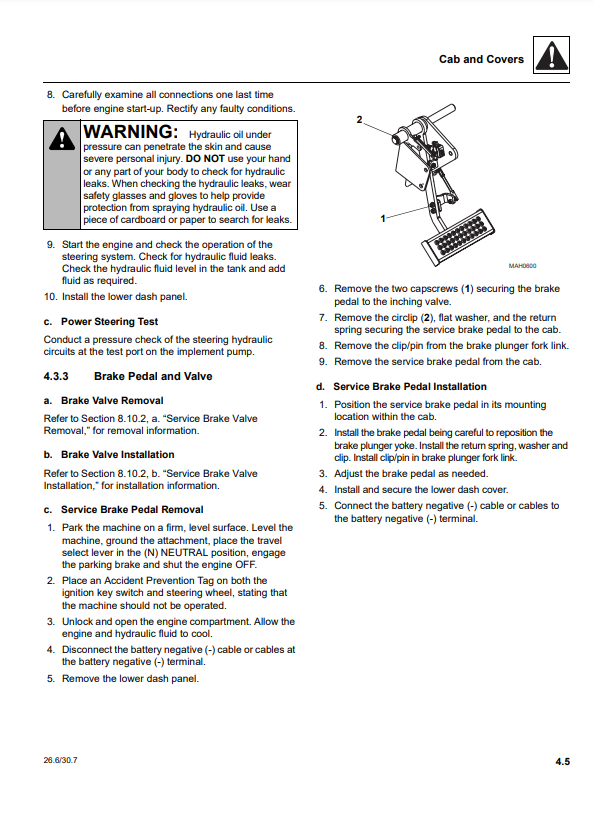 Cab and Covers

8. Carefully examine all connections one last time before engine start-up. Rectify any faulty conditions.

WARNING: Hydraulic oil under pressure can penetrate the skin and cause severe personal injury. DO NOT use your hand or any part of your body to check for hydraulic leaks. When checking the hydraulic leaks, wear safety glasses and gloves to help provide protection from spraying hydraulic oil. Use a piece of cardboard or paper to search for leaks.

9. Start the engine and check the operation of the steering system. Check for hydraulic fluid leaks. Check the hydraulic fluid level in the tank and add fluid as required.

10. Install the lower dash panel.

c. Power Steering Test

Conduct a pressure check of the steering hydraulic circuits at the test port on the implement pump.

4.3.3 Brake Pedal and Valve

a. Brake Valve Removal

Refer to Section 8.10.2, a. "Service Brake Valve Removal," for removal information.

b. Brake Valve Installation

Refer to Section 8.10.2, b. "Service Brake Valve Installation," for installation information.

c. Service Brake Pedal Removal

1. Park the machine on a firm, level surface. Level the machine, ground the attachment, place the travel select lever in the (N) NEUTRAL position, engage the parking brake and shut the engine OFF.

2. Place an Accident Prevention Tag on both the ignition key switch and steering wheel, stating that the machine should not be operated.

3. Unlock and open the engine compartment. Allow the engine and hydraulic fluid to cool.

4. Disconnect the battery negative (-) cable or cables at the battery negative (-) terminal.

5. Remove the lower dash panel.

2

1

MAH0600

6. Remove the two capscrews (1) securing the brake pedal to the inching valve.

7. Remove the circlip (2), flat washer, and the return spring securing the service brake pedal to the cab.

8. Remove the clip/pin from the brake plunger fork link.

9. Remove the service brake pedal from the cab.

d. Service Brake Pedal Installation

1. Position the service brake pedal in its mounting location within the cab.

2. Install the brake pedal being careful to reposition the brake plunger yoke. Install the return spring, washer and clip. Install clip/pin in brake plunger fork link.

3. Adjust the brake pedal as needed.

4. Install and secure the lower dash cover.

5. Connect the battery negative (-) cable or cables to the battery negative (-) terminal.

26.6/30.7

4.5