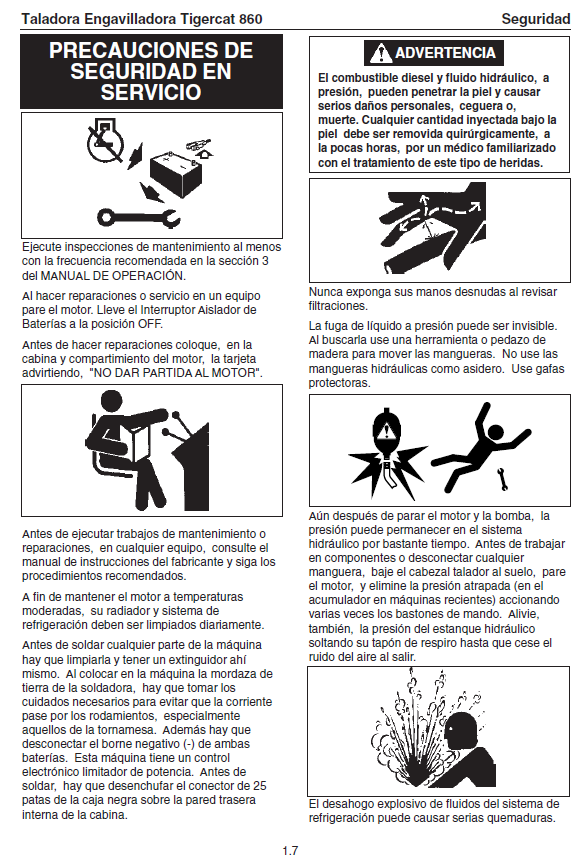 Taladora Engavilladora Tigercat 860

Seguridad

PRECAUCIONES DE SEGURIDAD EN SERVICIO

Ejecute inspecciones de mantenimiento al menos con la frecuencia recomendada en la sección 3 del MANUAL DE OPERACIÓN.

Al hacer reparaciones o servicio en un equipo pare el motor. Lleve el Interruptor Aislador de Baterías a la posición OFF.

Antes de hacer reparaciones coloque, en la cabina y compartimiento del motor, la tarjeta advirtiendo, "NO DAR PARTIDA AL MOTOR".

Antes de ejecutar trabajos de mantenimiento o reparaciones, en cualquier equipo, consulte el manual de instrucciones del fabricante y siga los procedimientos recomendados.

A fin de mantener el motor a temperaturas moderadas, su radiador y sistema de refrigeración deben ser limpiados diariamente.

Antes de soldar cualquier parte de la máquina hay que limpiarla y tener un extinguidor ahí mismo. Al colocar en la máquina la mordaza de tierra de la soldadora, hay que tomar los cuidados necesarios para evitar que la corriente pase por los rodamientos, especialmente aquellos de la tornamesa. Además hay que desconectar el borne negativo (-) de ambas baterías. Esta máquina tiene un control electrónico limitador de potencia. Antes de soldar, hay que desenchufar el conector de 25 patas de la caja negra sobre la pared trasera interna de la cabina.

ADVERTENCIA

El combustible diesel y fluido hidráulico, a presión, pueden penetrar la piel y causar serios daños personales, ceguera o, muerte. Cualquier cantidad inyectada bajo la piel debe ser removida quirúrgicamente, a la pocas horas, por un médico familiarizado con el tratamiento de este tipo de heridas.

Nunca exponga sus manos desnudas al revisar filtraciones.

La fuga de líquido a presión puede ser invisible. Al buscarla use una herramienta o pedazo de madera para mover las mangueras. No use las mangueras hidráulicas como asidero. Use gafas protectoras.

Aún después de parar el motor y la bomba, la presión puede permanecer en el sistema hidráulico por bastante tiempo. Antes de trabajar en componentes o desconectar cualquier manguera, baje el cabezal talador al suelo, pare el motor, y elimine la presión atrapada (en el acumulador en máquinas recientes) accionando varias veces los bastones de mando. Alivie, también, la presión del estanque hidráulico soltando su tapón de respiro hasta que cese el ruido del aire al salir.

El desahogo explosivo de fluidos del sistema de refrigeración puede causar serias quemaduras.

1.7