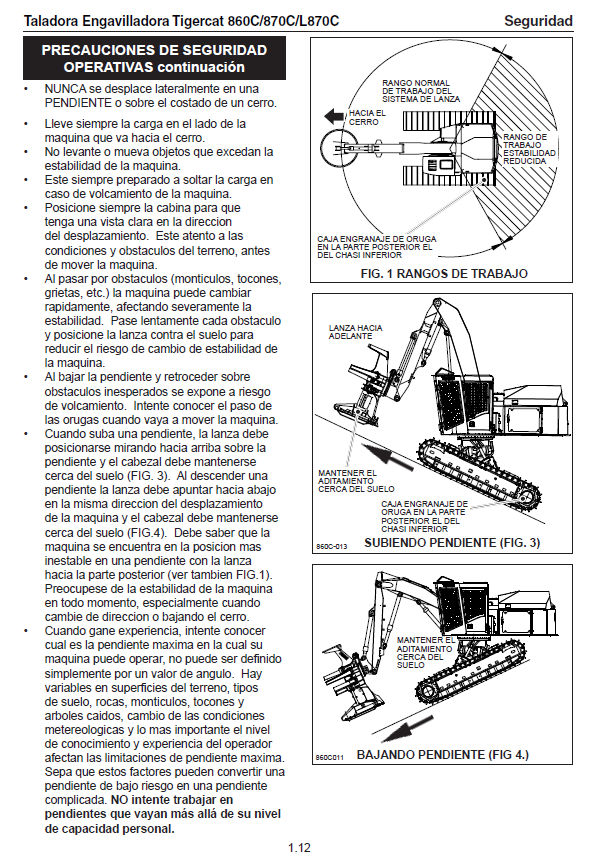 Taladora Engavilladora Tigercat 860C/870C/L870C

Seguridad

PRECAUCIONES DE SEGURIDAD OPERATIVAS continuación

• NUNCA se desplace lateralmente en una PENDIENTE o sobre el costado de un cerro.

• Lleve siempre la carga en el lado de la maquina que va hacia el cerro.
• No levante o mueva objetos que excedan la estabilidad de la maquina.
• Este siempre preparado a soltar la carga en caso de volcamiento de la maquina.
• Posicione siempre la cabina para que tenga una vista clara en la direccion del desplazamiento. Este atento a las condiciones y obstaculos del terreno, antes de mover la maquina.
• Al pasar por obstaculos (monticulos, tocones, grietas, etc.) la maquina puede cambiar rapidamente, afectando severamente la estabilidad. Pase lentamente cada obstaculo y posicione la lanza contra el suelo para reducir el riesgo de cambio de estabilidad de la maquina.
• Al bajar la pendiente y retroceder sobre obstaculos inesperados se expone a riesgo de volcamiento. Intente conocer el paso de las orugas cuando vaya a mover la maquina.
• Cuando suba una pendiente, la lanza debe posicionarse mirando hacia arriba sobre la pendiente y el cabezal debe mantenerse cerca del suelo (FIG. 3). Al descender una pendiente la lanza debe apuntar hacia abajo en la misma direccion del desplazamiento de la maquina y el cabezal debe mantenerse cerca del suelo (FIG.4). Debe saber que la maquina se encuentra en la posicion mas inestable en una pendiente con la lanza hacia la parte posterior (ver tambien FIG.1). Preocupese de la estabilidad de la maquina en todo momento, especialmente cuando cambie de direccion o bajando el cerro.
• Cuando gane experiencia, intente conocer cual es la pendiente maxima en la cual su maquina puede operar, no puede ser definido simplemente por un valor de angulo. Hay variables en superficies del terreno, tipos de suelo, rocas, monticulos, tocones y arboles caidos, cambio de las condiciones metereologicas y lo mas importante el nivel de conocimiento y experiencia del operador afectan las limitaciones de pendiente maxima. Sepa que estos factores pueden convertir una pendiente de bajo riesgo en una pendiente complicada. NO intente trabajar en pendientes que vayan más allá de su nivel de capacidad personal.

RANGO NORMAL DE TRABAJO DEL SISTEMA DE LANZA
HACIA EL CERRO
RANGO DE TRABAJO ESTABILIDAD REDUCIDA
CAJA ENGRANAJE DE ORUGA EN LA PARTE POSTERIOR EL DEL CHASI INFERIOR
FIG. 1 RANGOS DE TRABAJO

LANZA HACIA ADELANTE
MANTENER EL ADITAMENTO CERCA DEL SUELO
CAJA ENGRANAJE DE ORUGA EN LA PARTE POSTERIOR EL DEL CHASI INFERIOR
860C-013
SUBIENDO PENDIENTE (FIG. 3)

MANTENER EL ADITAMENTO CERCA DEL SUELO
860C011
BAJANDO PENDIENTE (FIG 4.)

1.12