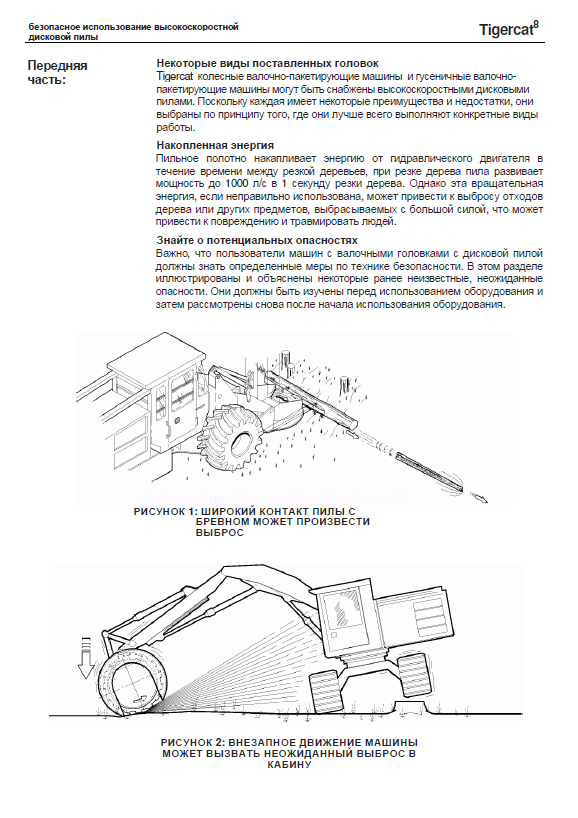 безопасное использование высокоскоростной дисковой пилы

Tigercat$^8$

Передняя часть:

Некоторые виды поставленных головок

Tigercat колесные валочно-пакетирующие машины и гусеничные валочно-пакетирующие машины могут быть снабжены высокоскоростными дисковыми пилами. Поскольку каждая имеет некоторые преимущества и недостатки, они выбраны по принципу того, где они лучше всего выполняют конкретные виды работы.

Накопленная энергия

Пильное полотно накапливает энергию от гидравлического двигателя в течение времени между резкой деревьев, при резке дерева пила развивает мощность до 1000 л/с в 1 секунду резки дерева. Однако эта вращательная энергия, если неправильно использована, может привести к выбросу отходов дерева или других предметов, выбрасываемых с большой силой, что может привести к повреждению и травмировать людей.

Знайте о потенциальных опасностях

Важно, что пользователи машин с валочными головками с дисковой пилой должны знать определенные меры по технике безопасности. В этом разделе иллюстрированы и объяснены некоторые ранее неизвестные, неожиданные опасности. Они должны быть изучены перед использованием оборудования и затем рассмотрены снова после начала использования оборудования.

РИСУНОК 1: ШИРОКИЙ КОНТАКТ ПИЛЫ С БРЕВНОМ МОЖЕТ ПРОИЗВЕСТИ ВЫБРОС

РИСУНОК 2: ВНЕЗАПНОЕ ДВИЖЕНИЕ МАШИНЫ МОЖЕТ ВЫЗВАТЬ НЕОЖИДАННЫЙ ВЫБРОС В КАБИНУ