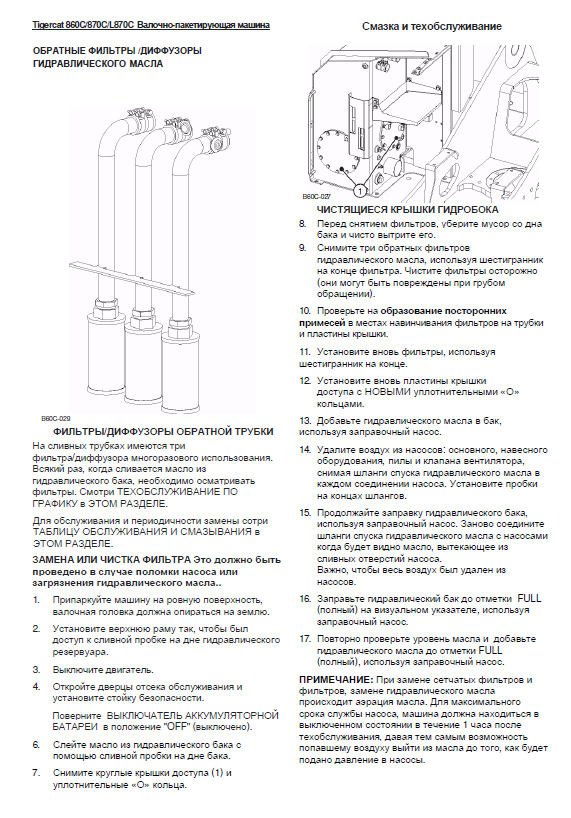 Tigercat 860C/870C/L870C Валочно-пакетирующая машина

Смазка и техобслуживание

ОБРАТНЫЕ ФИЛЬТРЫ /ДИФФУЗОРЫ ГИДРАВЛИЧЕСКОГО МАСЛА

B60C-029

ФИЛЬТРЫ/ДИФФУЗОРЫ ОБРАТНОЙ ТРУБКИ

На сливных трубках имеются три фильтра/диффузора многоразового использования. Всякий раз, когда сливается масло из гидравлического бака, необходимо осматривать фильтры. Смотри ТЕХОБСЛУЖИВАНИЕ ПО ГРАФИКУ в ЭТОМ РАЗДЕЛЕ.

Для обслуживания и периодичности замены сотри ТАБЛИЦУ ОБСЛУЖИВАНИЯ И СМАЗЫВАНИЯ в ЭТОМ РАЗДЕЛЕ.

ЗАМЕНА ИЛИ ЧИСТКА ФИЛЬТРА Это должно быть проведено в случае поломки насоса или загрязнения гидравлического масла..

1. Припаркуйте машину на ровную поверхность, валочная головка должна опираться на землю.

2. Установите верхнюю раму так, чтобы был доступ к сливной пробке на дне гидравлического резервуара.

3. Выключите двигатель.

4. Откройте дверцы отсека обслуживания и установите стойку безопасности.

Поверните ВЫКЛЮЧАТЕЛЬ АККУМУЛЯТОРНОЙ БАТАРЕИ в положение "OFF" (выключено).

6. Слейте масло из гидравлического бака с помощью сливной пробки на дне бака.

7. Снимите круглые крышки доступа (1) и уплотнительные «О» кольца.

1

B60C-027

ЧИСТЯЩИЕСЯ КРЫШКИ ГИДРОБОКА

8. Перед снятием фильтров, уберите мусор со дна бака и чисто вытрите его.

9. Снимите три обратных фильтров гидравлического масла, используя шестигранник на конце фильтра. Чистите фильтры осторожно (они могут быть повреждены при грубом обращении).

10. Проверьте на образование посторонних примесей в местах навинчивания фильтров на трубки и пластины крышки.

11. Установите вновь фильтры, используя шестигранник на конце.

12. Установите вновь пластины крышки доступа с НОВЫМИ уплотнительными «О» кольцами.

13. Добавьте гидравлического масла в бак, используя заправочный насос.

14. Удалите воздух из насосов: основного, навесного оборудования, пилы и клапана вентилятора, снимая шланги спуска гидравлического масла в каждом соединении насоса. Установите пробки на концах шлангов.

15. Продолжайте заправку гидравлического бака, используя заправочный насос. Заново соедините шланги спуска гидравлического масла с насосами когда будет видно масло, вытекающее из сливных отверстий насоса. Важно, чтобы весь воздух был удален из насосов.

16. Заправьте гидравлический бак до отметки FULL (полный) на визуальном указателе, используя заправочный насос.

17. Повторно проверьте уровень масла и добавьте гидравлического масла до отметки FULL (полный), используя заправочный насос.

ПРИМЕЧАНИЕ: При замене сетчатых фильтров и фильтров, замене гидравлического масла происходит аэрация масла. Для максимального срока службы насоса, машина должна находиться в выключенном состоянии в течение 1 часа после техобслуживания, давая тем самым возможность попавшему воздуху выйти из масла до того, как будет подано давление в насосы.