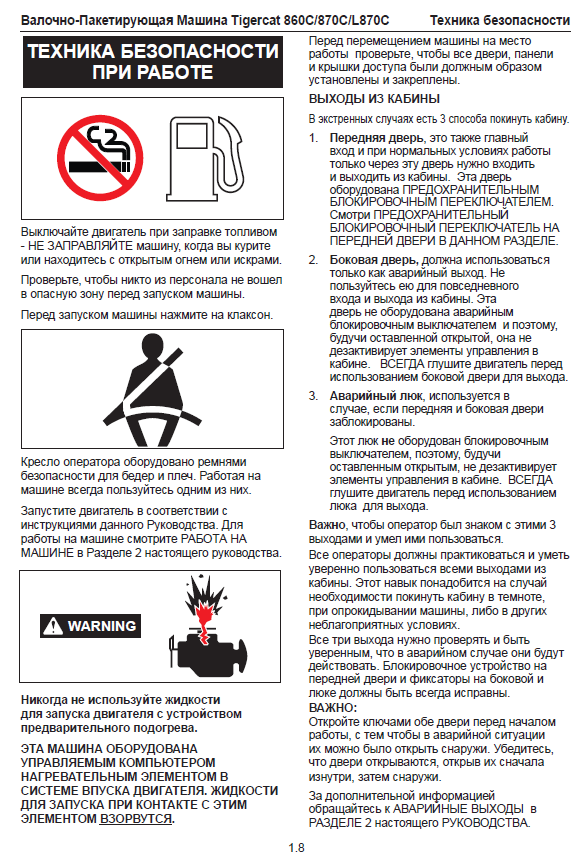 Валочно-Пакетирующая Машина Tigercat 860C/870C/L870C Техника безопасности

ТЕХНИКА БЕЗОПАСНОСТИ ПРИ РАБОТЕ

Выключайте двигатель при заправке топливом - НЕ ЗАПРАВЛЯЙТЕ машину, когда вы курите или находитесь с открытым огнем или искрами.

Проверьте, чтобы никто из персонала не вошел в опасную зону перед запуском машины.

Перед запуском машины нажмите на клаксон.

Кресло оператора оборудовано ремнями безопасности для бедер и плеч. Работая на машине всегда пользуйтесь одним из них.

Запустите двигатель в соответствии с инструкциями данного Руководства. Для работы на машине смотрите РАБОТА НА МАШИНЕ в Разделе 2 настоящего руководства.

WARNING

Никогда не используйте жидкости для запуска двигателя с устройством предварительного подогрева.

ЭТА МАШИНА ОБОРУДОВАНА УПРАВЛЯЕМЫМ КОМПЬЮТЕРОМ НАГРЕВАТЕЛЬНЫМ ЭЛЕМЕНТОМ В СИСТЕМЕ ВПУСКА ДВИГАТЕЛЯ. ЖИДКОСТИ ДЛЯ ЗАПУСКА ПРИ КОНТАКТЕ С ЭТИМ ЭЛЕМЕНТОМ ВЗОРВУТСЯ.

Перед перемещением машины на место работы проверьте, чтобы все двери, панели и крышки доступа были должным образом установлены и закреплены.

ВЫХОДЫ ИЗ КАБИНЫ

В экстренных случаях есть 3 способа покинуть кабину.

1. Передняя дверь, это также главный вход и при нормальных условиях работы только через эту дверь нужно входить и выходить из кабины. Эта дверь оборудована ПРЕДОХРАНИТЕЛЬНЫМ БЛОКИРОВОЧНЫМ ПЕРЕКЛЮЧАТЕЛЕМ. Смотри ПРЕДОХРАНИТЕЛЬНЫЙ БЛОКИРОВОЧНЫЙ ПЕРЕКЛЮЧАТЕЛЬ НА ПЕРЕДНЕЙ ДВЕРИ В ДАННОМ РАЗДЕЛЕ.

2. Боковая дверь, должна использоваться только как аварийный выход. Не пользуйтесь ею для повседневного входа и выхода из кабины. Эта дверь не оборудована аварийным блокировочным выключателем и поэтому, будучи оставленной открытой, она не дезактивирует элементы управления в кабине. ВСЕГДА глушите двигатель перед использованием боковой двери для выхода.

3. Аварийный люк, используется в случае, если передняя и боковая двери заблокированы.

Этот люк не оборудован блокировочным выключателем, поэтому, будучи оставленным открытым, не дезактивирует элементы управления в кабине. ВСЕГДА глушите двигатель перед использованием люка для выхода.

Важно, чтобы оператор был знаком с этими 3 выходами и умел ими пользоваться.

Все операторы должны практиковаться и уметь уверенно пользоваться всеми выходами из кабины. Этот навык понадобится на случай необходимости покинуть кабину в темноте, при опрокидывании машины, либо в других неблагоприятных условиях.

Все три выхода нужно проверять и быть уверенным, что в аварийном случае они будут действовать. Блокировочное устройство на передней двери и фиксаторы на боковой и люке должны быть всегда исправны.

ВАЖНО:
Откройте ключами обе двери перед началом работы, с тем чтобы в аварийной ситуации их можно было открыть снаружи. Убедитесь, что двери открываются, открыв их сначала изнутри, затем снаружи.

За дополнительной информацией обращайтесь к АВАРИЙНЫЕ ВЫХОДЫ в РАЗДЕЛЕ 2 настоящего РУКОВОДСТВА.

1.8