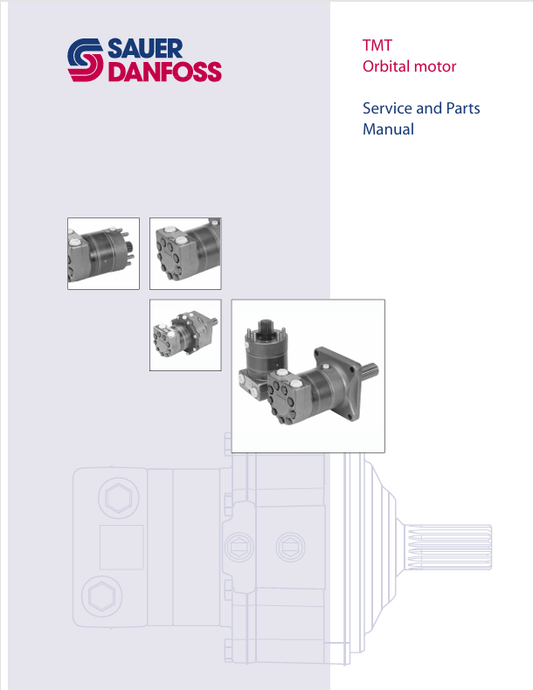 SAUER
DANFOSS

TMT
Orbital motor

Service and Parts
Manual