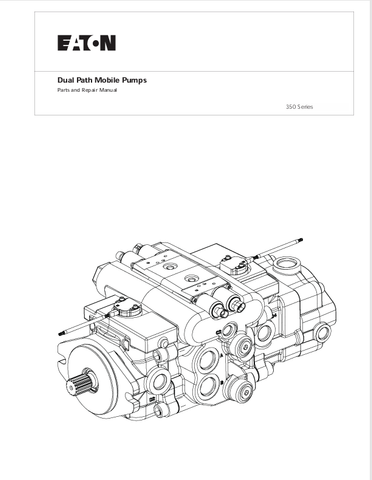 EATON

Dual Path Mobile Pumps

Parts and Repair Manual

350 Series