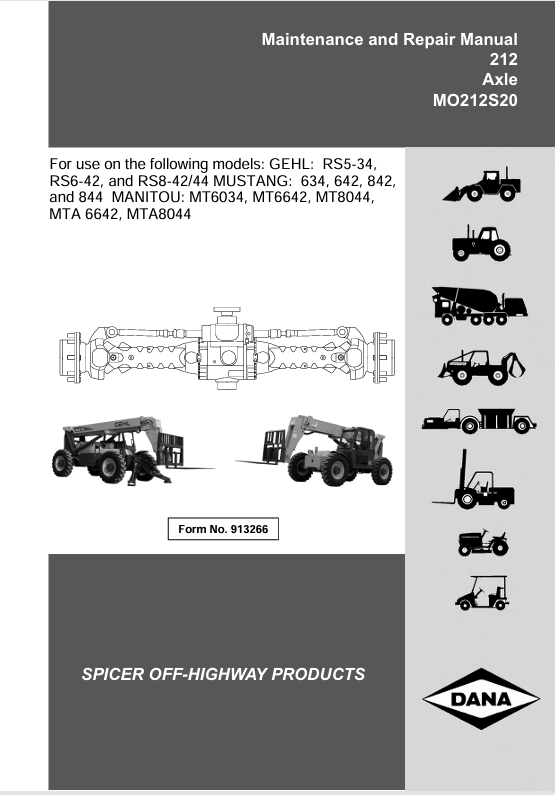 Maintenance and Repair Manual
212
Axle
MO212S20

For use on the following models: GEHL: RS5-34, RS6-42, and RS8-42/44 MUSTANG: 634, 642, 842, and 844 MANITOU: MT6034, MT6642, MT8044, MTA 6642, MTA8044

GEHL

Form No. 913266

SPICER OFF-HIGHWAY PRODUCTS

DANA