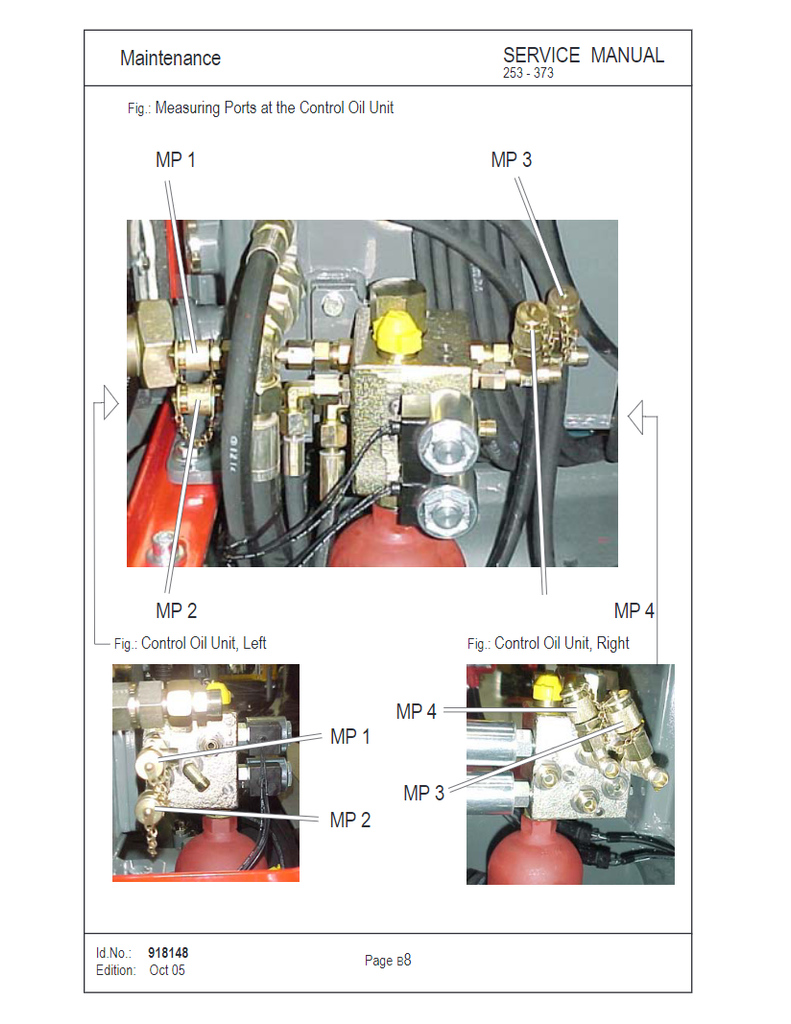 Maintenance

SERVICE MANUAL
253 - 373

Fig.: Measuring Ports at the Control Oil Unit

MP 1

MP 3

MP 2

MP 4

Fig.: Control Oil Unit, Left

Fig.: Control Oil Unit, Right

MP 1

MP 2

MP 4

MP 3

Id.No.: 918148
Edition: Oct 05

Page B8