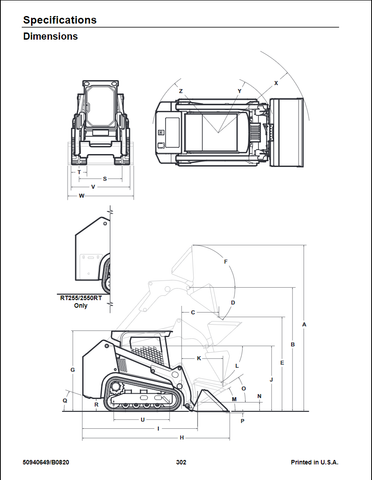 Specifications

Dimensions

Z
Y
X
T
S
V
W

RT255/2550RT Only

F
D
C
A
B
E
K
L
J
G
O
M
N
Q
R
U
P
I
H

50940649/B0820
302
Printed in U.S.A.