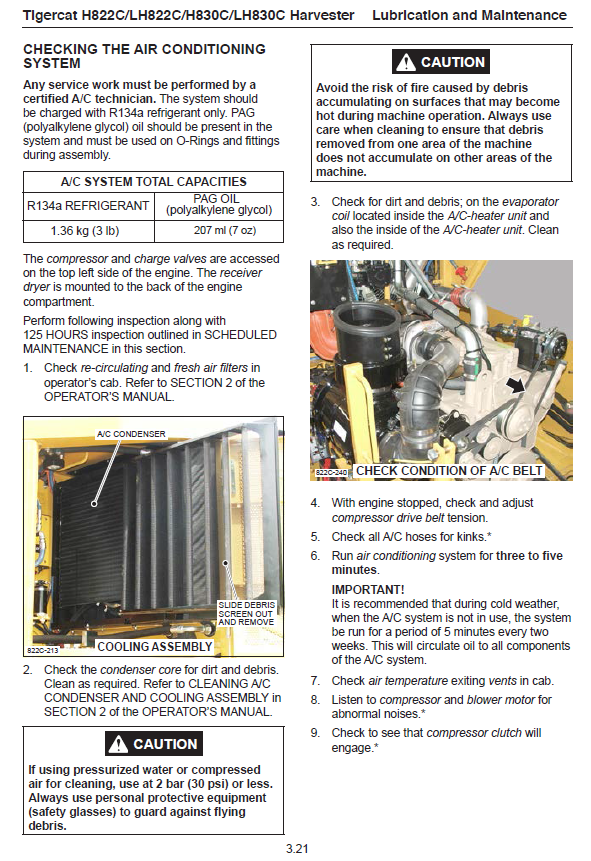 Tigercat H822C/LH822C/H830C/LH830C Harvester Lubrication and Maintenance

CHECKING THE AIR CONDITIONING SYSTEM

Any service work must be performed by a certified A/C technician. The system should be charged with R134a refrigerant only. PAG (polyalkylene glycol) oil should be present in the system and must be used on O-Rings and fittings during assembly.

| A/C SYSTEM TOTAL CAPACITIES | |
|---|---|
| R134a REFRIGERANT | PAG OIL (polyalkylene glycol) |
| 1.36 kg (3 lb) | 207 ml (7 oz) |

The compressor and charge valves are accessed on the top left side of the engine. The receiver dryer is mounted to the back of the engine compartment.

Perform following inspection along with 125 HOURS inspection outlined in SCHEDULED MAINTENANCE in this section.

1. Check re-circulating and fresh air filters in operator's cab. Refer to SECTION 2 of the OPERATOR'S MANUAL.

A/C CONDENSER

SLIDE DEBRIS SCREEN OUT AND REMOVE

822C-213 COOLING ASSEMBLY

2. Check the condenser core for dirt and debris. Clean as required. Refer to CLEANING A/C CONDENSER AND COOLING ASSEMBLY in SECTION 2 of the OPERATOR'S MANUAL.

CAUTION

If using pressurized water or compressed air for cleaning, use at 2 bar (30 psi) or less. Always use personal protective equipment (safety glasses) to guard against flying debris.

CAUTION

Avoid the risk of fire caused by debris accumulating on surfaces that may become hot during machine operation. Always use care when cleaning to ensure that debris removed from one area of the machine does not accumulate on other areas of the machine.

3. Check for dirt and debris; on the evaporator coil located inside the A/C-heater unit and also the inside of the A/C-heater unit. Clean as required.

822C-240 CHECK CONDITION OF A/C BELT

4. With engine stopped, check and adjust compressor drive belt tension.
5. Check all A/C hoses for kinks.*
6. Run air conditioning system for three to five minutes.

IMPORTANT!
It is recommended that during cold weather, when the A/C system is not in use, the system be run for a period of 5 minutes every two weeks. This will circulate oil to all components of the A/C system.

7. Check air temperature exiting vents in cab.
8. Listen to compressor and blower motor for abnormal noises.*
9. Check to see that compressor clutch will engage.*

3.21