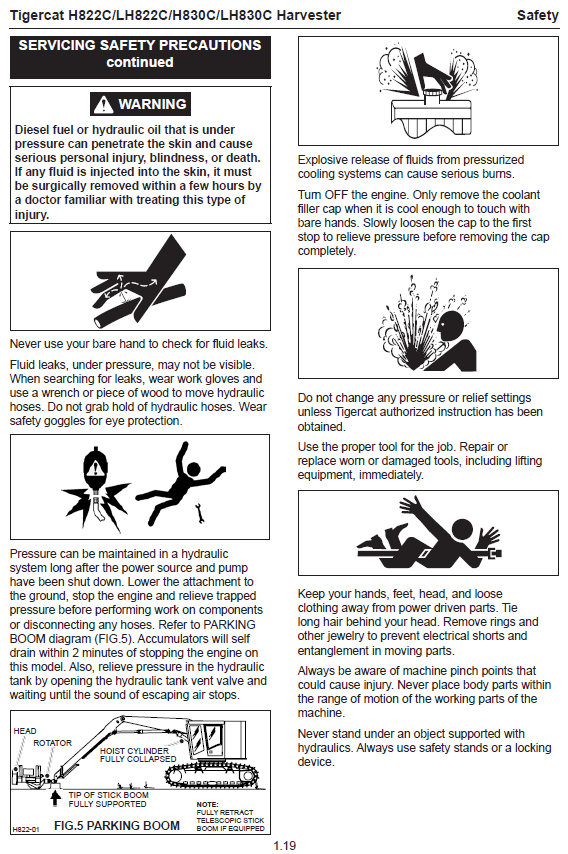 Tigercat H822C/LH822C/H830C/LH830C Harvester

Safety

SERVICING SAFETY PRECAUTIONS continued

WARNING

Diesel fuel or hydraulic oil that is under pressure can penetrate the skin and cause serious personal injury, blindness, or death. If any fluid is injected into the skin, it must be surgically removed within a few hours by a doctor familiar with treating this type of injury.

Never use your bare hand to check for fluid leaks.

Fluid leaks, under pressure, may not be visible. When searching for leaks, wear work gloves and use a wrench or piece of wood to move hydraulic hoses. Do not grab hold of hydraulic hoses. Wear safety goggles for eye protection.

Pressure can be maintained in a hydraulic system long after the power source and pump have been shut down. Lower the attachment to the ground, stop the engine and relieve trapped pressure before performing work on components or disconnecting any hoses. Refer to PARKING BOOM diagram (FIG.5). Accumulators will self drain within 2 minutes of stopping the engine on this model. Also, relieve pressure in the hydraulic tank by opening the hydraulic tank vent valve and waiting until the sound of escaping air stops.

HEAD

ROTATOR

HOIST CYLINDER FULLY COLLAPSED

TIP OF STICK BOOM FULLY SUPPORTED

NOTE: FULLY RETRACT TELESCOPIC STICK BOOM IF EQUIPPED

H822-01

FIG.5 PARKING BOOM

Explosive release of fluids from pressurized cooling systems can cause serious burns.

Turn OFF the engine. Only remove the coolant filler cap when it is cool enough to touch with bare hands. Slowly loosen the cap to the first stop to relieve pressure before removing the cap completely.

Do not change any pressure or relief settings unless Tigercat authorized instruction has been obtained.

Use the proper tool for the job. Repair or replace worn or damaged tools, including lifting equipment, immediately.

Keep your hands, feet, head, and loose clothing away from power driven parts. Tie long hair behind your head. Remove rings and other jewelry to prevent electrical shorts and entanglement in moving parts.

Always be aware of machine pinch points that could cause injury. Never place body parts within the range of motion of the working parts of the machine.

Never stand under an object supported with hydraulics. Always use safety stands or a locking device.

1.19