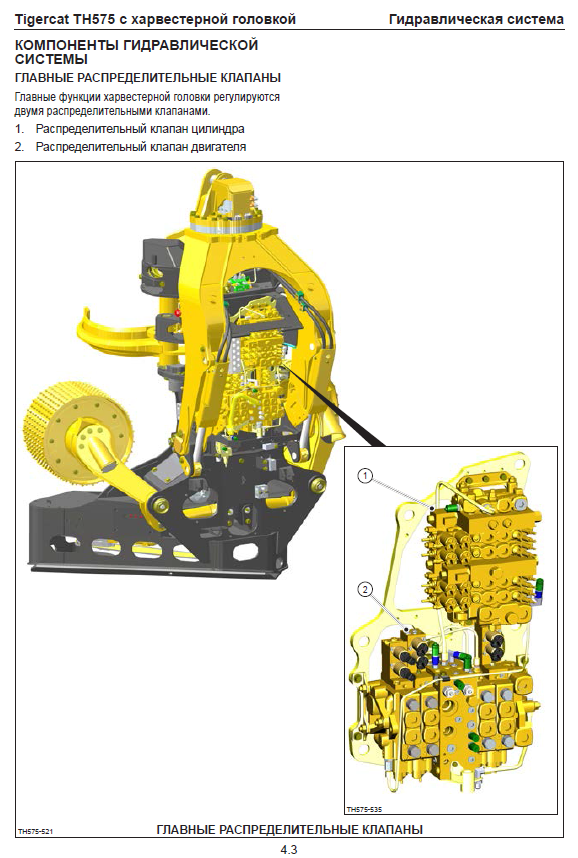 Tigercat TH575 с харвестерной головкой

Гидравлическая система

КОМПОНЕНТЫ ГИДРАВЛИЧЕСКОЙ СИСТЕМЫ

ГЛАВНЫЕ РАСПРЕДЕЛИТЕЛЬНЫЕ КЛАПАНЫ

Главные функции харвестерной головки регулируются двумя распределительными клапанами.

1. Распределительный клапан цилиндра
2. Распределительный клапан двигателя

1

2

TH575-535

TH575-521

ГЛАВНЫЕ РАСПРЕДЕЛИТЕЛЬНЫЕ КЛАПАНЫ

4.3