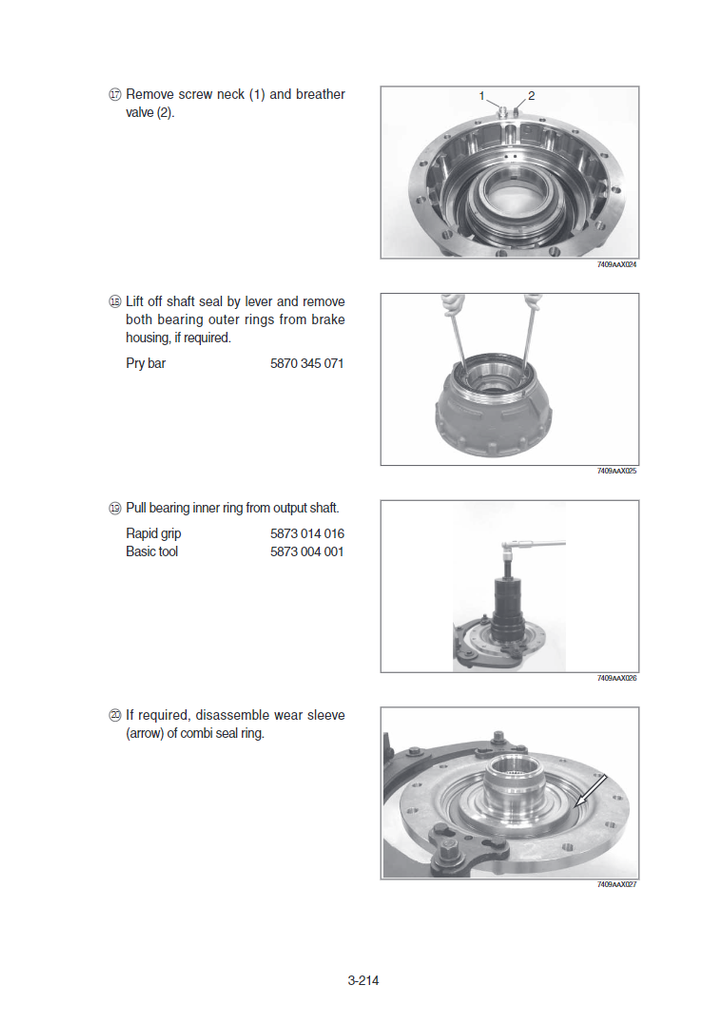 ⑰ Remove screw neck (1) and breather valve (2).

1 2

7409AAX024

⑱ Lift off shaft seal by lever and remove both bearing outer rings from brake housing, if required.

Pry bar 5870 345 071

7409AAX025

⑲ Pull bearing inner ring from output shaft.

Rapid grip 5873 014 016
Basic tool 5873 004 001

7409AAX026

⑳ If required, disassemble wear sleeve (arrow) of combi seal ring.

7409AAX027

3-214