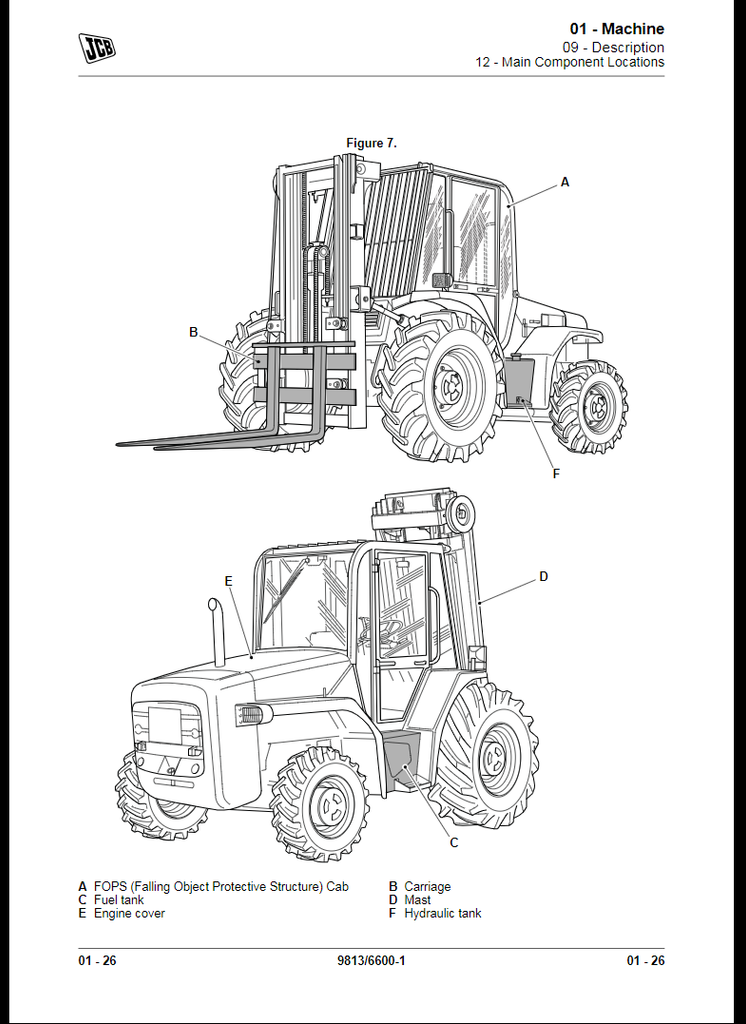 JCB

01 - Machine
09 - Description
12 - Main Component Locations

Figure 7.

A
B
F
E
D
C

A FOPS (Falling Object Protective Structure) Cab
C Fuel tank
E Engine cover

B Carriage
D Mast
F Hydraulic tank

01 - 26 9813/6600-1 01 - 26