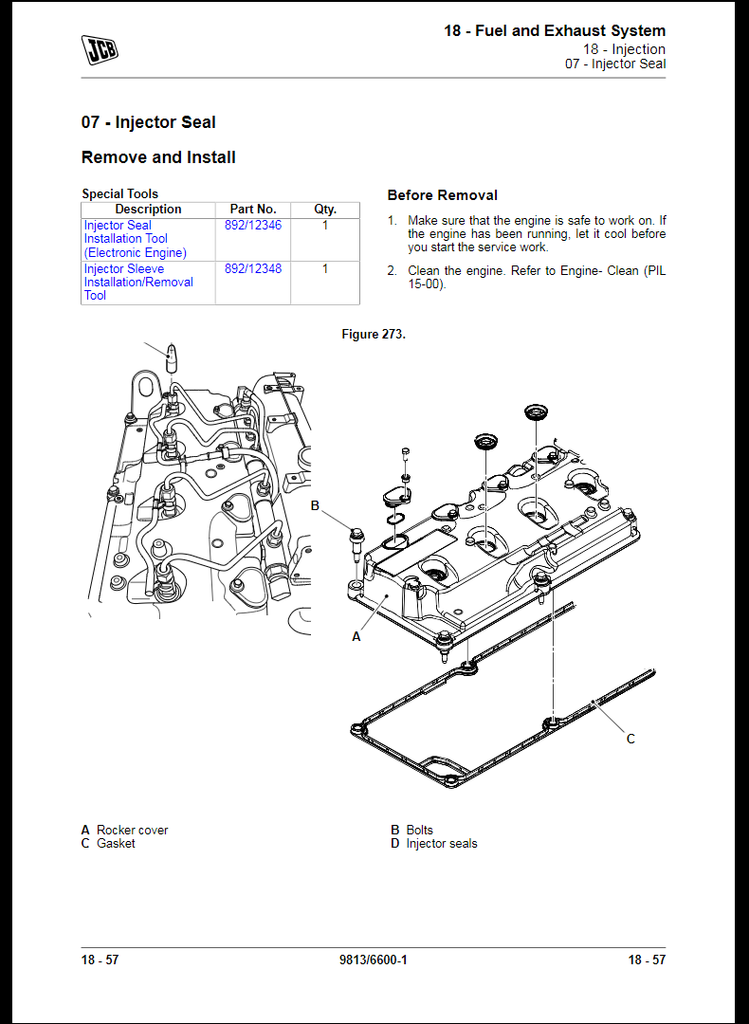 JCB

18 - Fuel and Exhaust System
18 - Injection
07 - Injector Seal

07 - Injector Seal

Remove and Install

Special Tools

| Description | Part No. | Qty. |
|---|---|---|
| Injector Seal Installation Tool (Electronic Engine) | 892/12346 | 1 |
| Injector Sleeve Installation/Removal Tool | 892/12348 | 1 |

Before Removal

1. Make sure that the engine is safe to work on. If the engine has been running, let it cool before you start the service work.

2. Clean the engine. Refer to Engine- Clean (PIL 15-00).

Figure 273.

B

A

C

A Rocker cover
C Gasket

B Bolts
D Injector seals

18 - 57

9813/6600-1

18 - 57