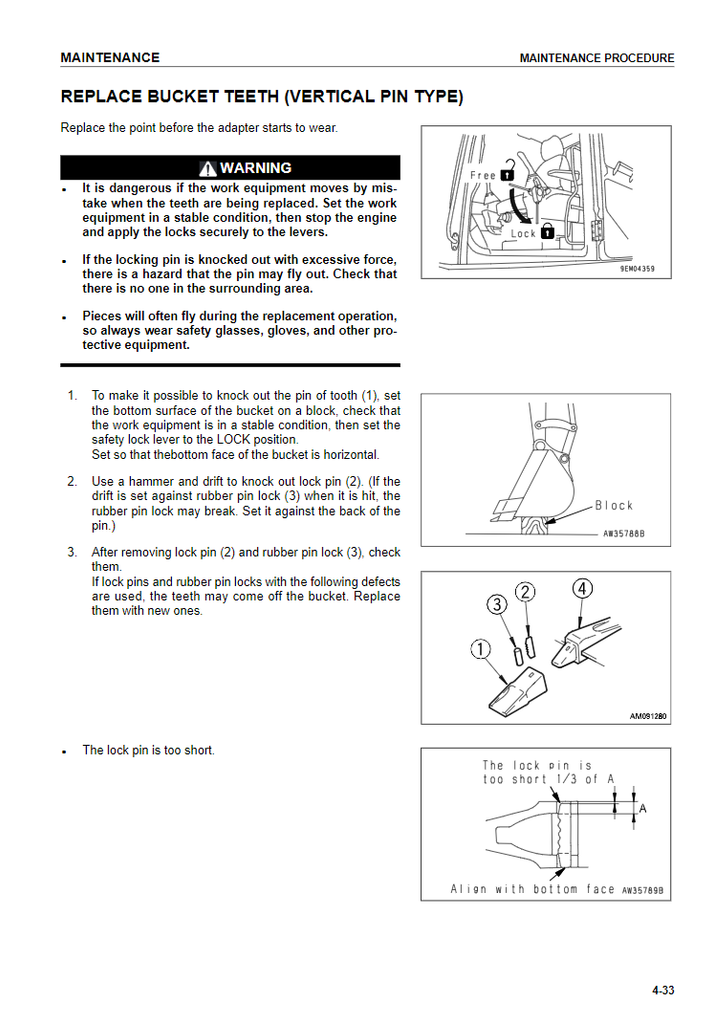 MAINTENANCE

MAINTENANCE PROCEDURE

REPLACE BUCKET TEETH (VERTICAL PIN TYPE)

Replace the point before the adapter starts to wear.

WARNING

- It is dangerous if the work equipment moves by mistake when the teeth are being replaced. Set the work equipment in a stable condition, then stop the engine and apply the locks securely to the levers.

- If the locking pin is knocked out with excessive force, there is a hazard that the pin may fly out. Check that there is no one in the surrounding area.

- Pieces will often fly during the replacement operation, so always wear safety glasses, gloves, and other protective equipment.

Free

Lock

9EM04359

1. To make it possible to knock out the pin of tooth (1), set the bottom surface of the bucket on a block, check that the work equipment is in a stable condition, then set the safety lock lever to the LOCK position.
Set so that thebottom face of the bucket is horizontal.

2. Use a hammer and drift to knock out lock pin (2). (If the drift is set against rubber pin lock (3) when it is hit, the rubber pin lock may break. Set it against the back of the pin.)

3. After removing lock pin (2) and rubber pin lock (3), check them.
If lock pins and rubber pin locks with the following defects are used, the teeth may come off the bucket. Replace them with new ones.

Block

AW35788B

3 2 4 1

AM091280

- The lock pin is too short.

The lock pin is too short 1/3 of A

A

Align with bottom face AW35789B

4-33