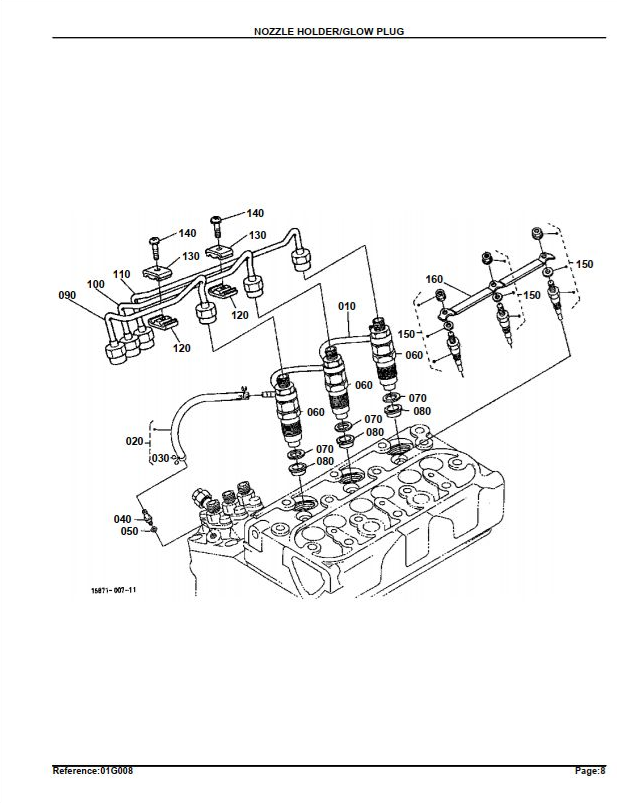 NOZZLE HOLDER/GLOW PLUG

140
140
130
130
110
100
090
120
120
010
160
150
150
150
060
060
060
070
080
070
080
070
080
020
030
040
050

15871-007-11

Reference:01G008

Page:8