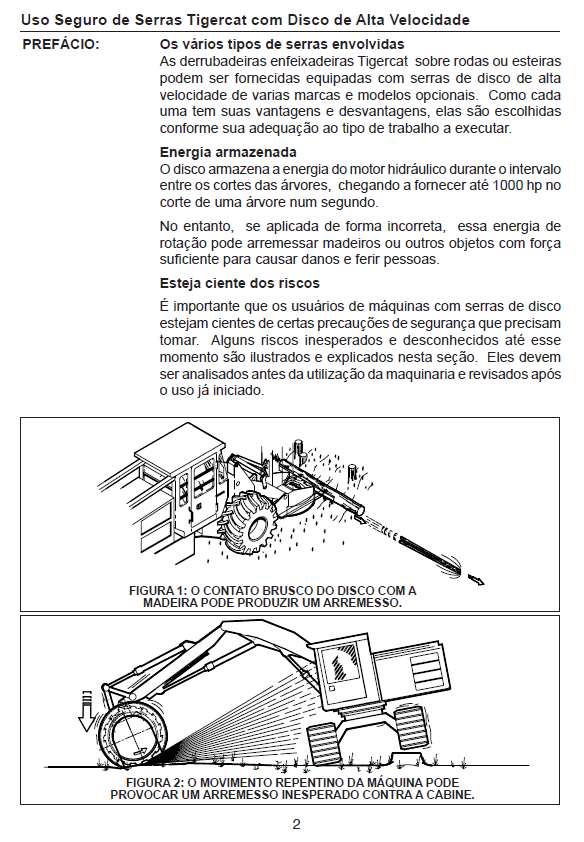 Uso Seguro de Serras Tigercat com Disco de Alta Velocidade

PREFÁCIO:

Os vários tipos de serras envolvidas

As derrubadeiras enfeixadeiras Tigercat sobre rodas ou esteiras podem ser fornecidas equipadas com serras de disco de alta velocidade de varias marcas e modelos opcionais. Como cada uma tem suas vantagens e desvantagens, elas são escolhidas conforme sua adequação ao tipo de trabalho a executar.

Energia armazenada

O disco armazena a energia do motor hidráulico durante o intervalo entre os cortes das árvores, chegando a fornecer até 1000 hp no corte de uma árvore num segundo.

No entanto, se aplicada de forma incorreta, essa energia de rotação pode arremessar madeiros ou outros objetos com força suficiente para causar danos e ferir pessoas.

Esteja ciente dos riscos

É importante que os usuários de máquinas com serras de disco estejam cientes de certas precauções de segurança que precisam tomar. Alguns riscos inesperados e desconhecidos até esse momento são ilustrados e explicados nesta seção. Eles devem ser analisados antes da utilização da maquinaria e revisados após o uso já iniciado.

FIGURA 1: O CONTATO BRUSCO DO DISCO COM A MADEIRA PODE PRODUZIR UM ARREMESSO.

FIGURA 2: O MOVIMENTO REPENTINO DA MÁQUINA PODE PROVOCAR UM ARREMESSO INESPERADO CONTRA A CABINE.

2